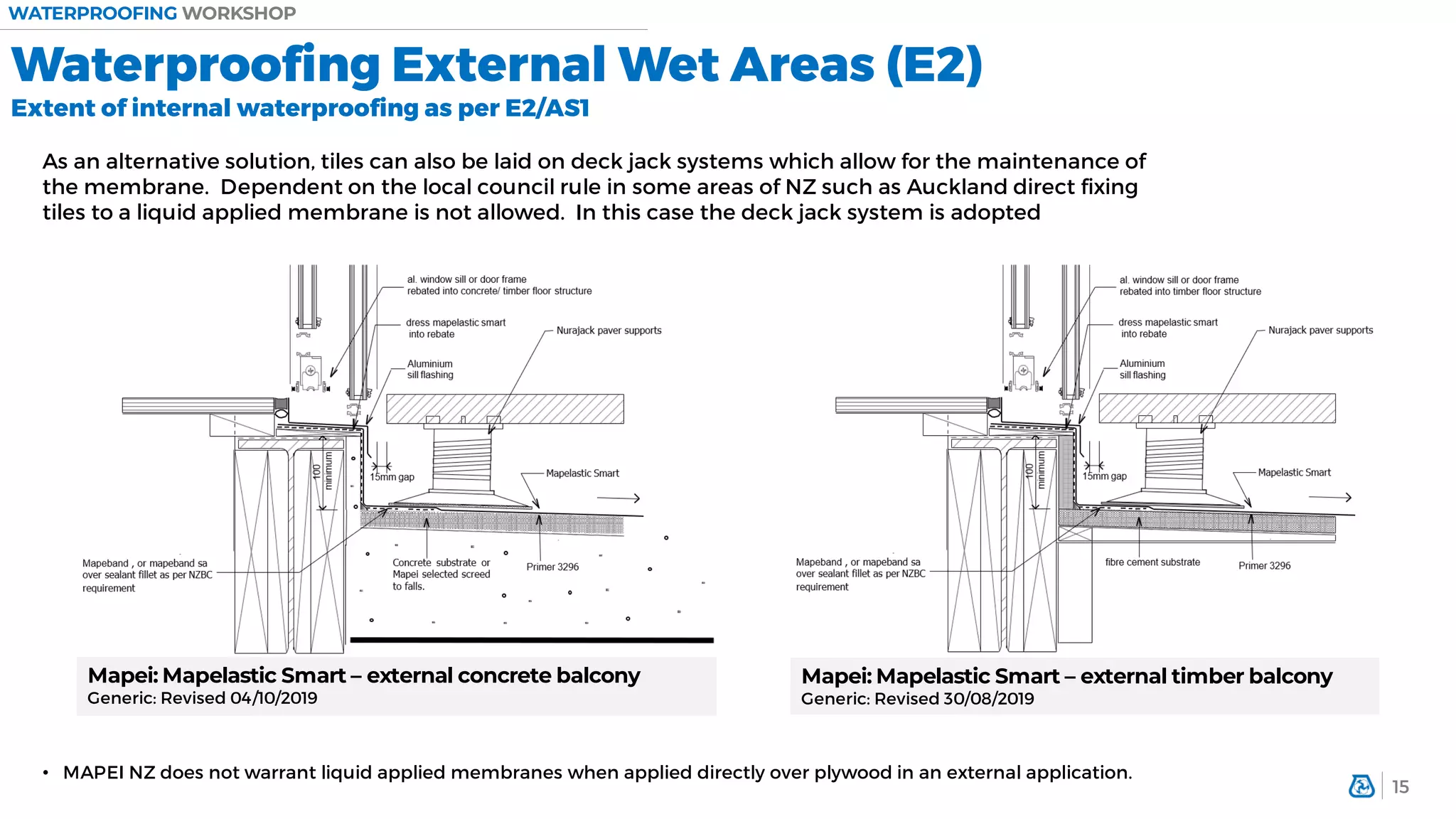 WATERPROOFING WORKSHOP

Waterproofing External Wet Areas (E2)

Extent of internal waterproofing as per E2/AS1

As an alternative solution, tiles can also be laid on deck jack systems which allow for the maintenance of the membrane. Dependent on the local council rule in some areas of NZ such as Auckland direct fixing tiles to a liquid applied membrane is not allowed. In this case the deck jack system is adopted

al. window sill or door frame rebated into concrete/ timber floor structure

dress mapelastic smart into rebate

Nurajack paver supports

Aluminium sill flashing

100 minimum

15mm gap

Mapelastic Smart

Mapeband , or mapeband sa over sealant fillet as per NZBC requirement

Concrete substrate or Mapei selected screed to falls.

Primer 3296

Mapei: Mapelastic Smart – external concrete balcony
Generic: Revised 04/10/2019

al. window sill or door frame rebated into timber floor structure

dress mapelastic smart into rebate

Nurajack paver supports

Aluminium sill flashing

100 minimum

15mm gap

Mapelastic Smart

Mapeband , or mapeband sa over sealant fillet as per NZBC requirement

fibre cement substrate

Primer 3296

Mapei: Mapelastic Smart – external timber balcony
Generic: Revised 30/08/2019

• MAPEI NZ does not warrant liquid applied membranes when applied directly over plywood in an external application.

15