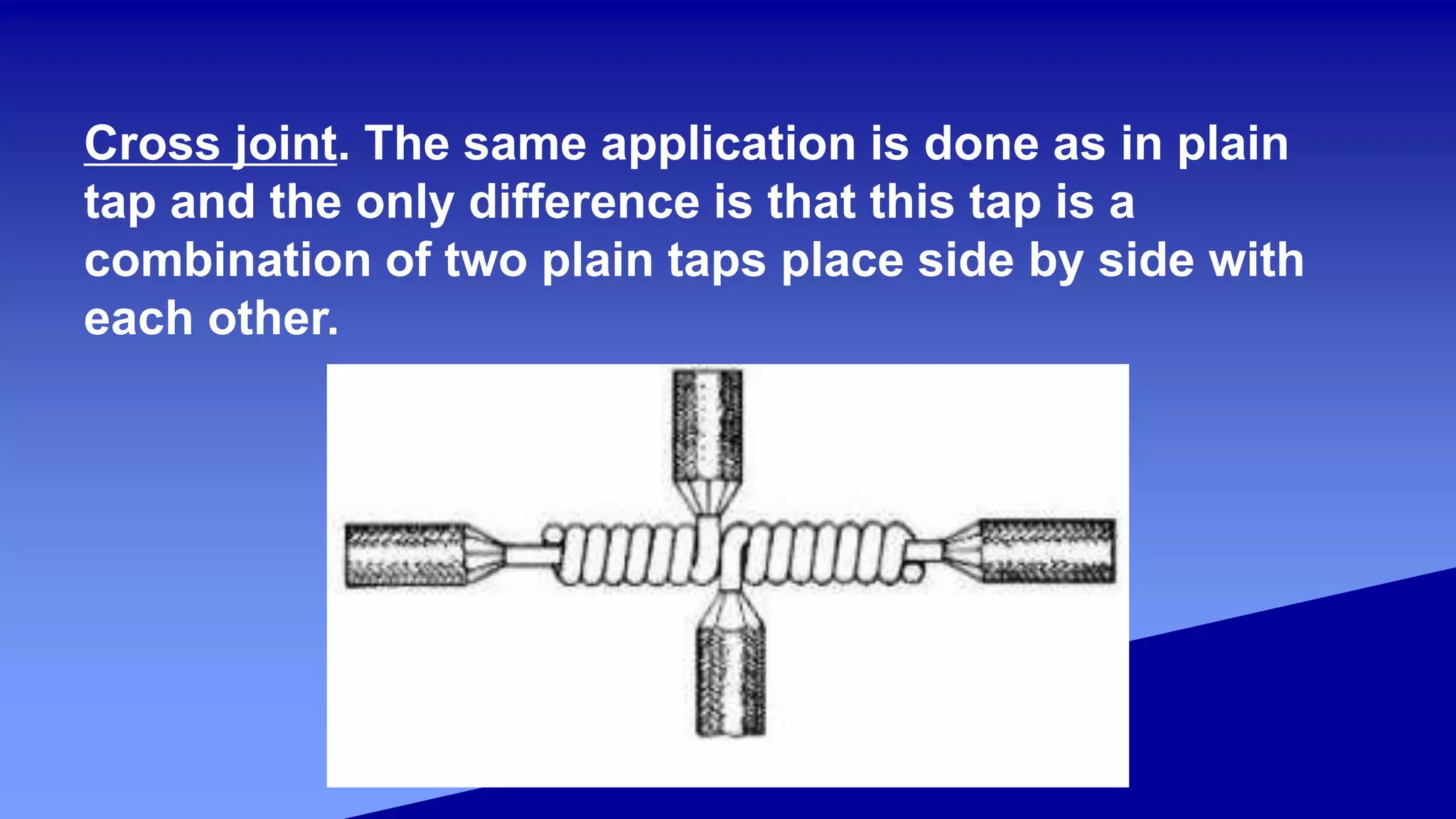 Cross joint. The same application is done as in plain tap and the only difference is that this tap is a combination of two plain taps place side by side with each other.