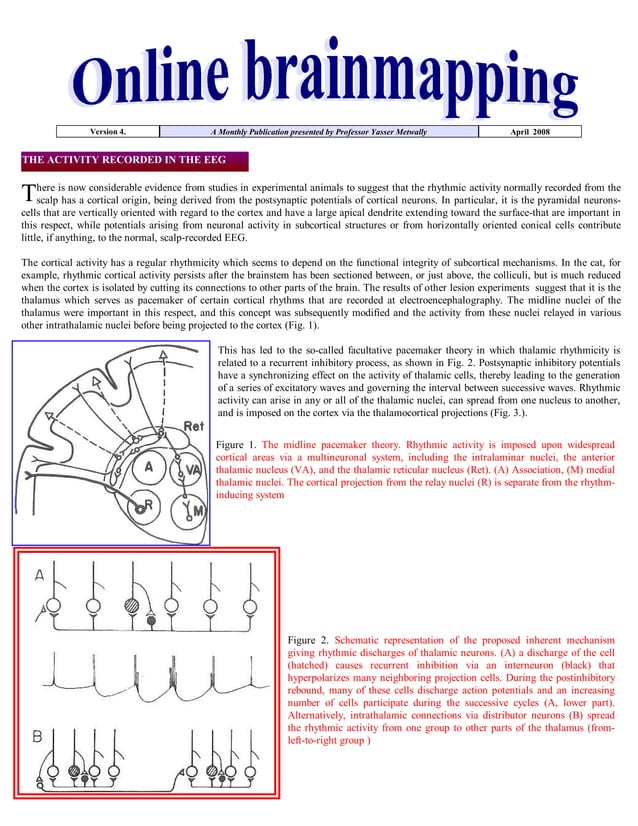 Online brainmapping

| Version 4. | A Monthly Publication presented by Professor Yasser Metwally | April 2008 |
|---|---|---|

THE ACTIVITY RECORDED IN THE EEG

There is now considerable evidence from studies in experimental animals to suggest that the rhythmic activity normally recorded from the scalp has a cortical origin, being derived from the postsynaptic potentials of cortical neurons. In particular, it is the pyramidal neurons-cells that are vertically oriented with regard to the cortex and have a large apical dendrite extending toward the surface-that are important in this respect, while potentials arising from neuronal activity in subcortical structures or from horizontally oriented conical cells contribute little, if anything, to the normal, scalp-recorded EEG.

The cortical activity has a regular rhythmicity which seems to depend on the functional integrity of subcortical mechanisms. In the cat, for example, rhythmic cortical activity persists after the brainstem has been sectioned between, or just above, the colliculi, but is much reduced when the cortex is isolated by cutting its connections to other parts of the brain. The results of other lesion experiments suggest that it is the thalamus which serves as pacemaker of certain cortical rhythms that are recorded at electroencephalography. The midline nuclei of the thalamus were important in this respect, and this concept was subsequently modified and the activity from these nuclei relayed in various other intrathalamic nuclei before being projected to the cortex (Fig. 1).

Ret
A
VA
R
M

This has led to the so-called facultative pacemaker theory in which thalamic rhythmicity is related to a recurrent inhibitory process, as shown in Fig. 2. Postsynaptic inhibitory potentials have a synchronizing effect on the activity of thalamic cells, thereby leading to the generation of a series of excitatory waves and governing the interval between successive waves. Rhythmic activity can arise in any or all of the thalamic nuclei, can spread from one nucleus to another, and is imposed on the cortex via the thalamocortical projections (Fig. 3.).

Figure 1. The midline pacemaker theory. Rhythmic activity is imposed upon widespread cortical areas via a multineuronal system, including the intralaminar nuclei, the anterior thalamic nucleus (VA), and the thalamic reticular nucleus (Ret). (A) Association, (M) medial thalamic nuclei. The cortical projection from the relay nuclei (R) is separate from the rhythm-inducing system

A
A
B

Figure 2. Schematic representation of the proposed inherent mechanism giving rhythmic discharges of thalamic neurons. (A) a discharge of the cell (hatched) causes recurrent inhibition via an interneuron (black) that hyperpolarizes many neighboring projection cells. During the postinhibitory rebound, many of these cells discharge action potentials and an increasing number of cells participate during the successive cycles (A, lower part). Alternatively, intrathalamic connections via distributor neurons (B) spread the rhythmic activity from one group to other parts of the thalamus (from-left-to-right group )