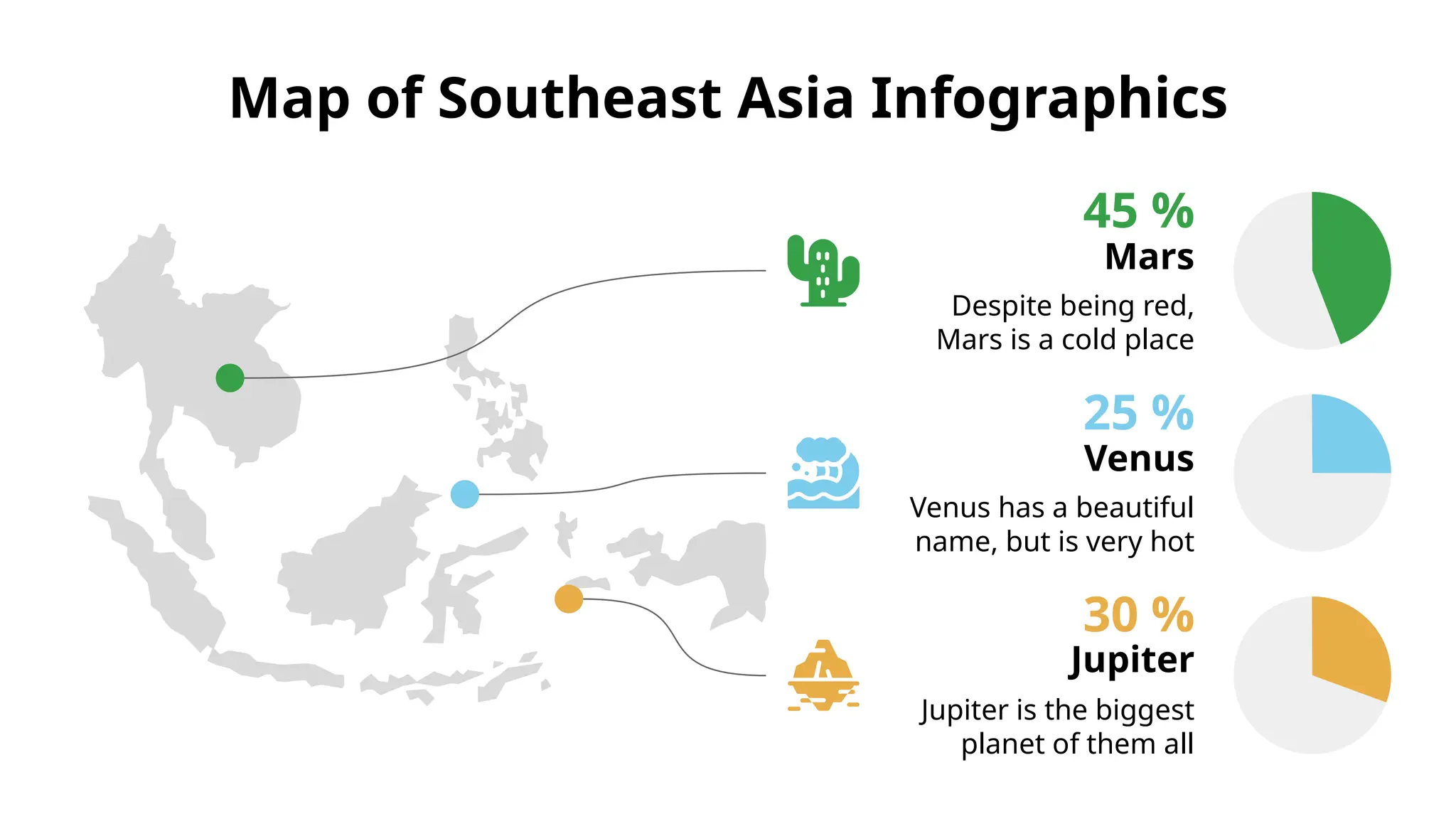 Map of Southeast Asia Infographics

45 %
Mars
Despite being red, Mars is a cold place

25 %
Venus
Venus has a beautiful name, but is very hot

30 %
Jupiter
Jupiter is the biggest planet of them all