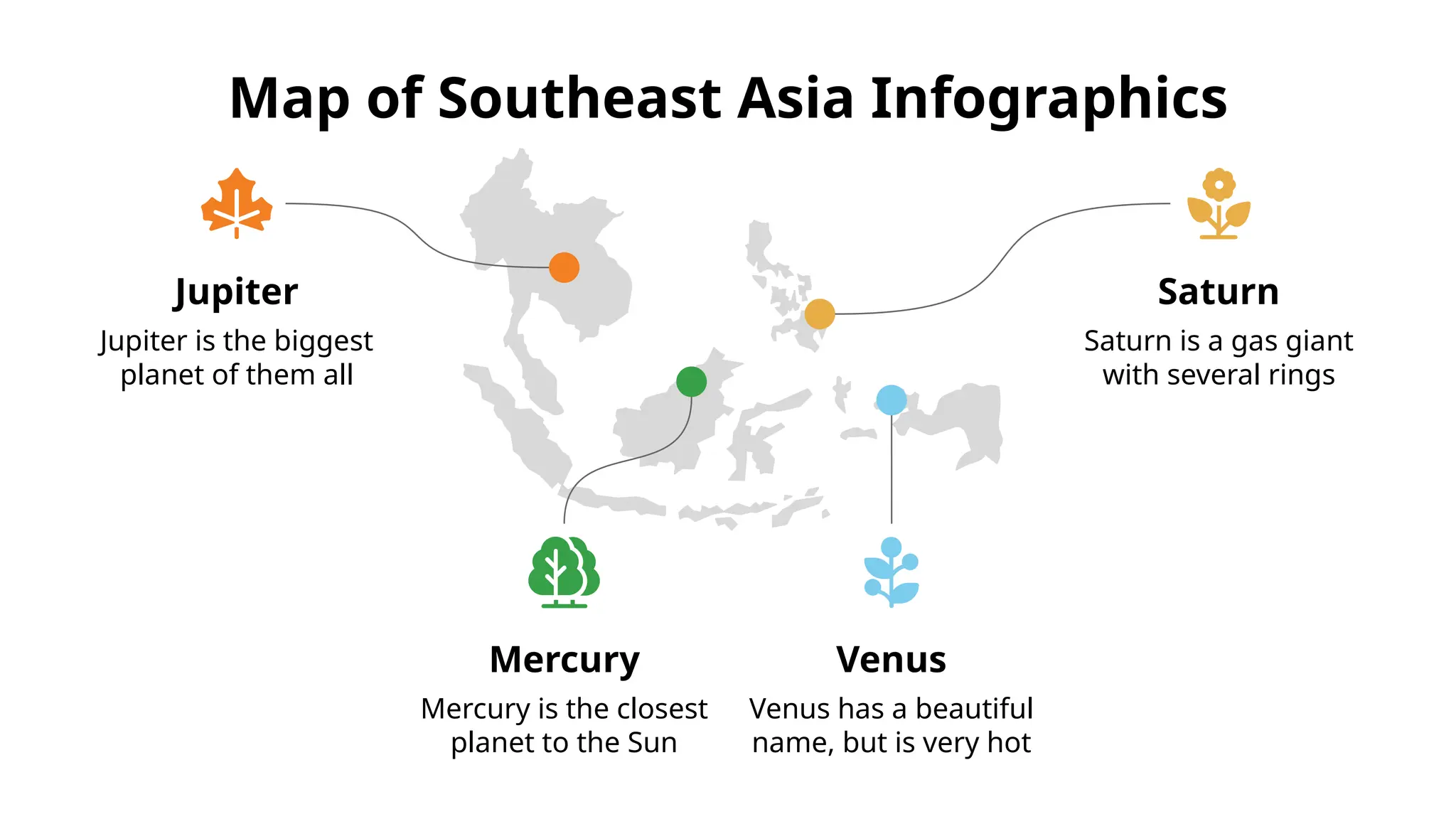 Map of Southeast Asia Infographics

Jupiter
Jupiter is the biggest planet of them all

Saturn
Saturn is a gas giant with several rings

Mercury
Mercury is the closest planet to the Sun

Venus
Venus has a beautiful name, but is very hot