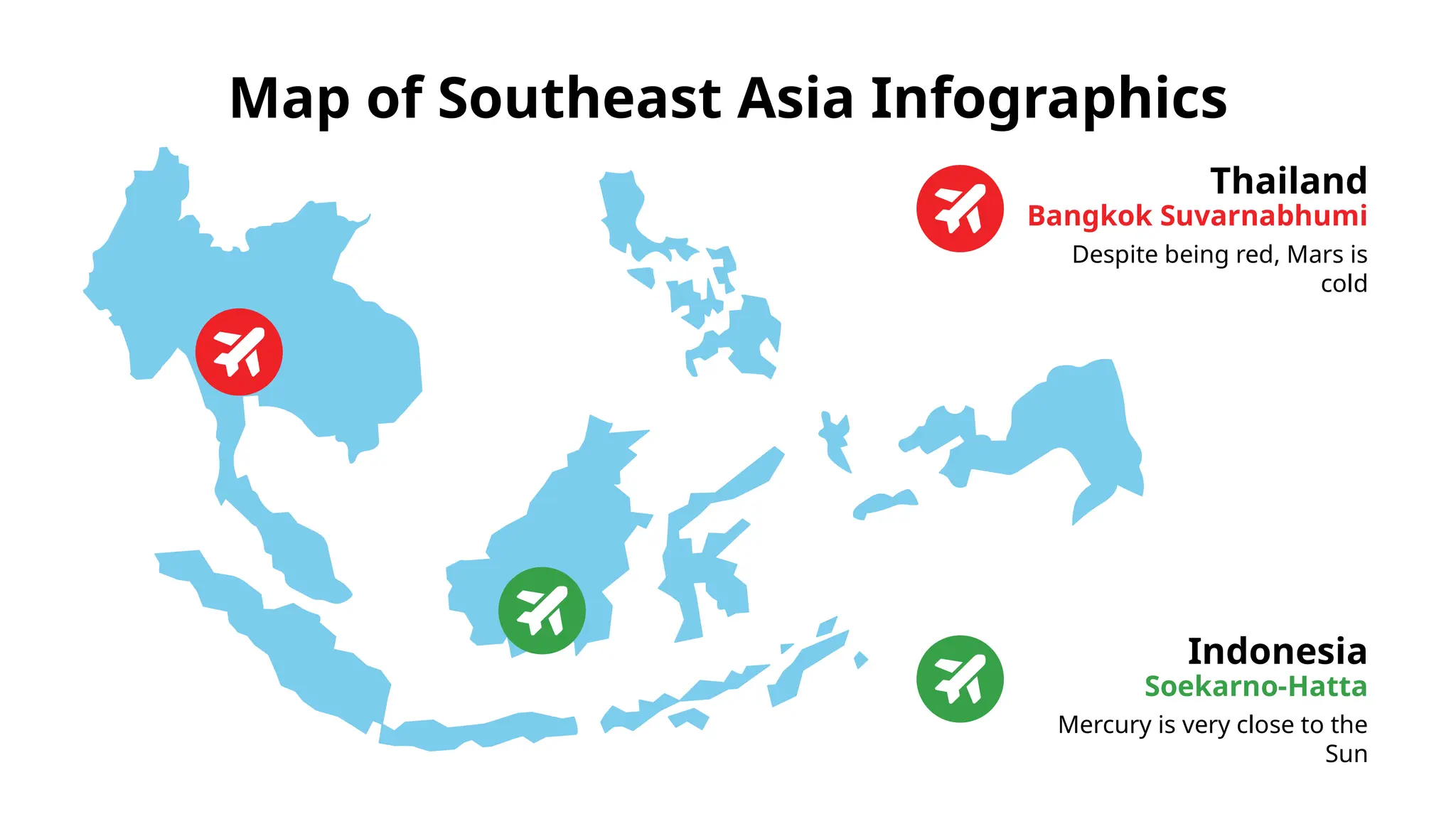 Map of Southeast Asia Infographics

Thailand
Bangkok Suvarnabhumi
Despite being red, Mars is cold

Indonesia
Soekarno-Hatta
Mercury is very close to the Sun