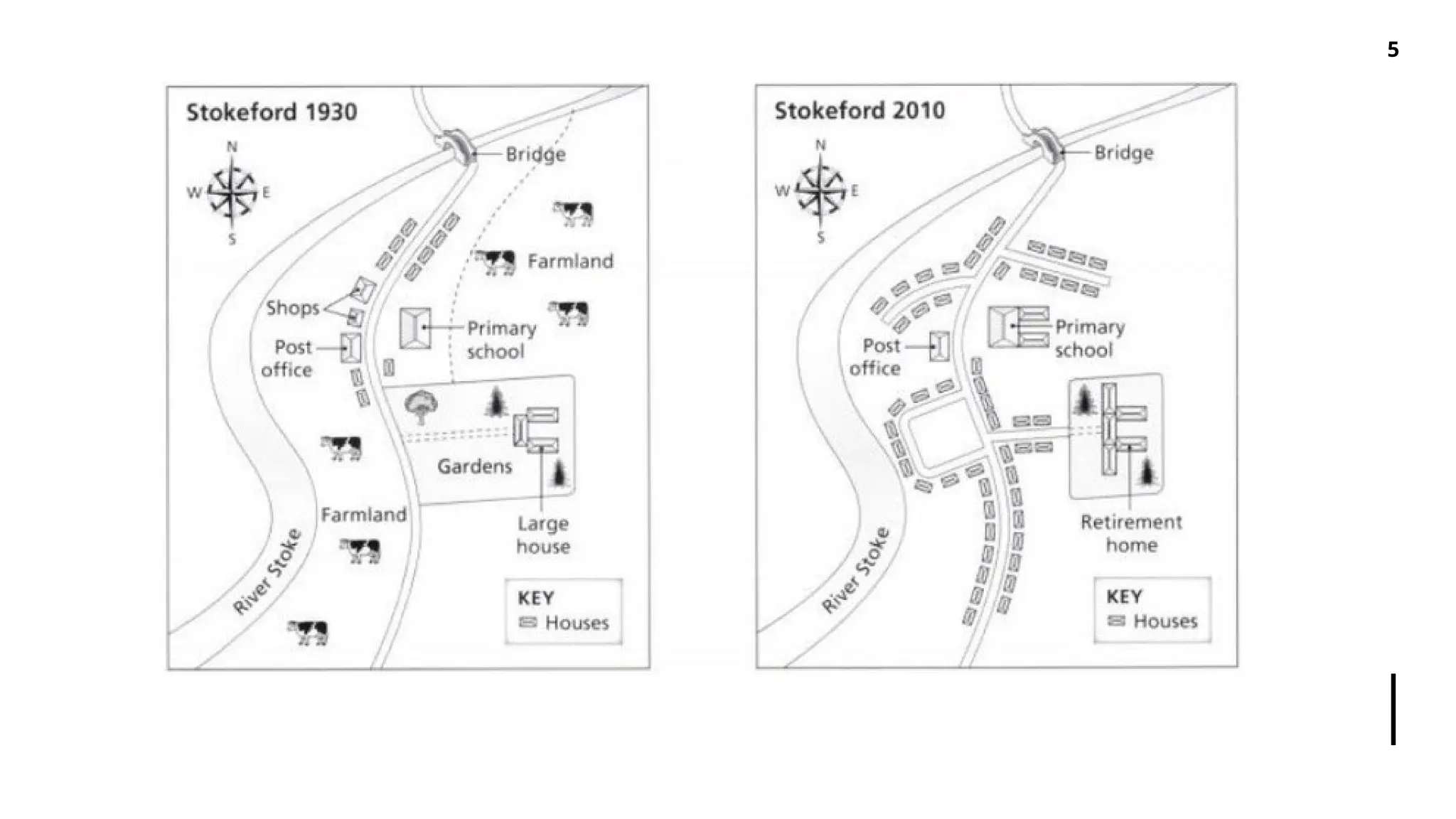 5

Stokeford 1930

N
W
E
S

Bridge
Farmland
Shops
Primary school
Post office
Gardens
Farmland
Large house
River Stoke

KEY
Houses

Stokeford 2010

N
W
E
S

Bridge
Primary school
Post office
Retirement home
River Stoke

KEY
Houses