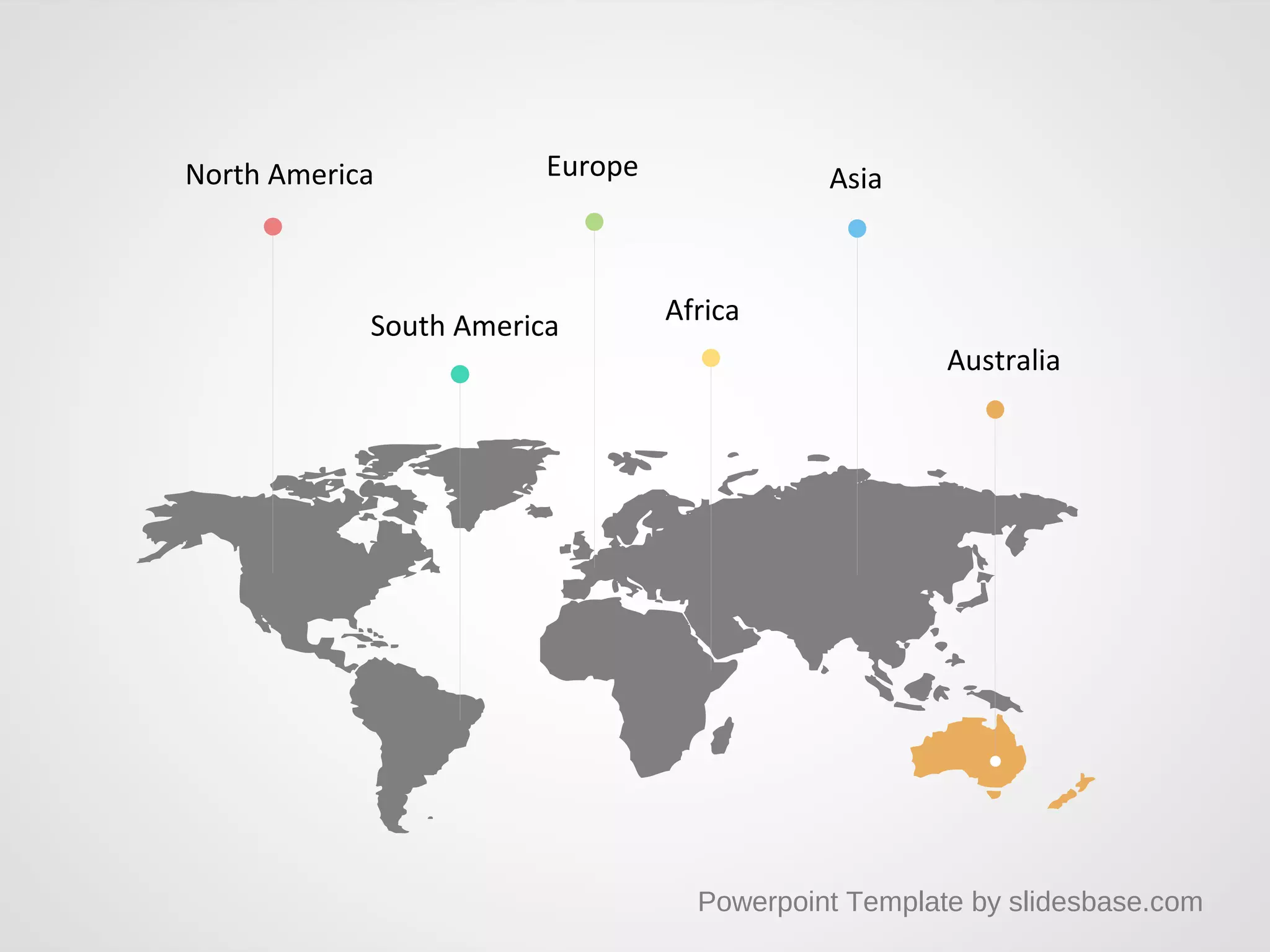 North America

Europe

Asia

South America

Africa

Australia

Powerpoint Template by slidesbase.com