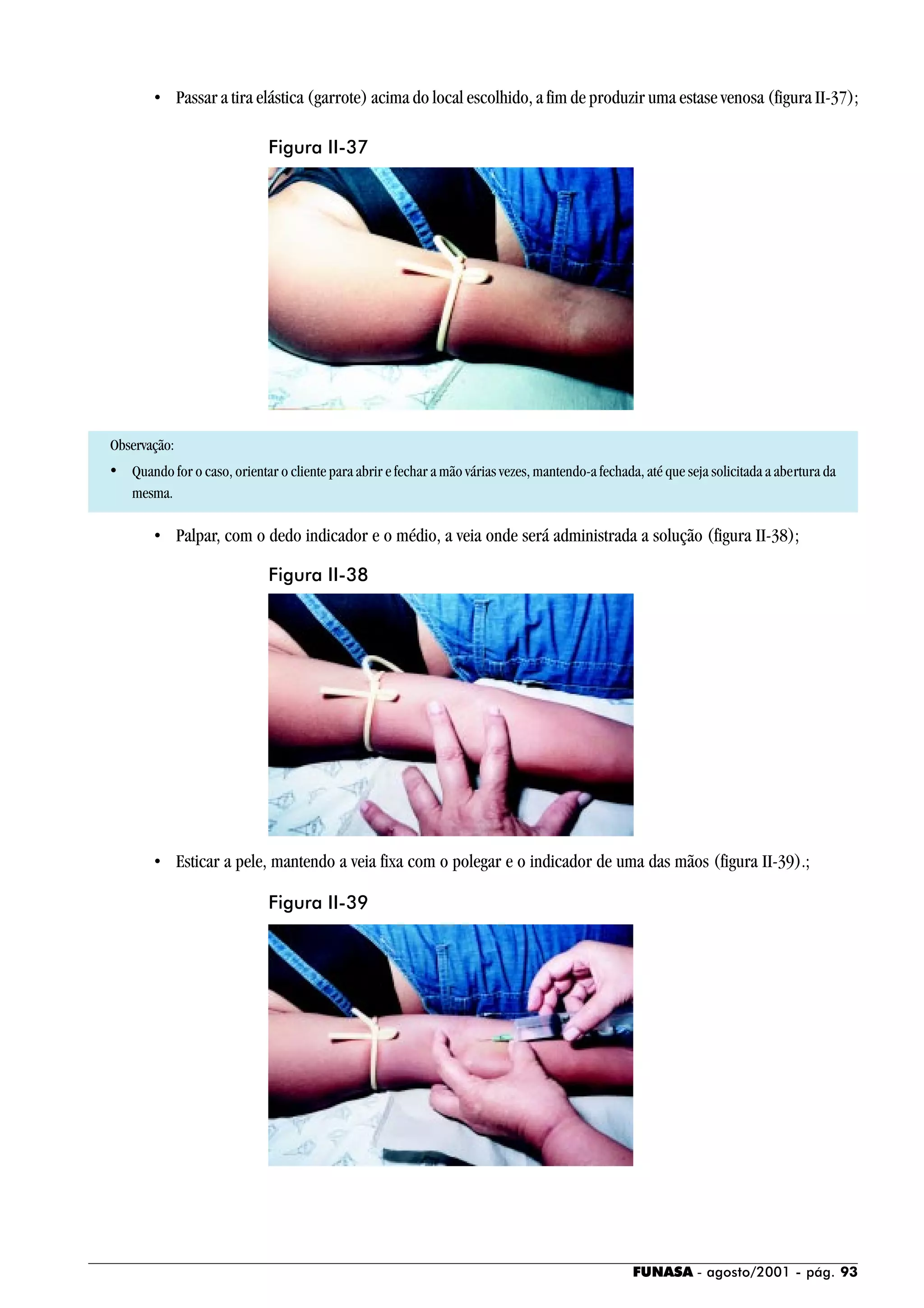 • Passar a tira elástica (garrote) acima do local escolhido, a fim de produzir uma estase venosa (figura II-37);

Figura II-37

Observação:

• Quando for o caso, orientar o cliente para abrir e fechar a mão várias vezes, mantendo-a fechada, até que seja solicitada a abertura da mesma.

• Palpar, com o dedo indicador e o médio, a veia onde será administrada a solução (figura II-38);

Figura II-38

• Esticar a pele, mantendo a veia fixa com o polegar e o indicador de uma das mãos (figura II-39).;

Figura II-39

FUNASA - agosto/2001 - pág. 93