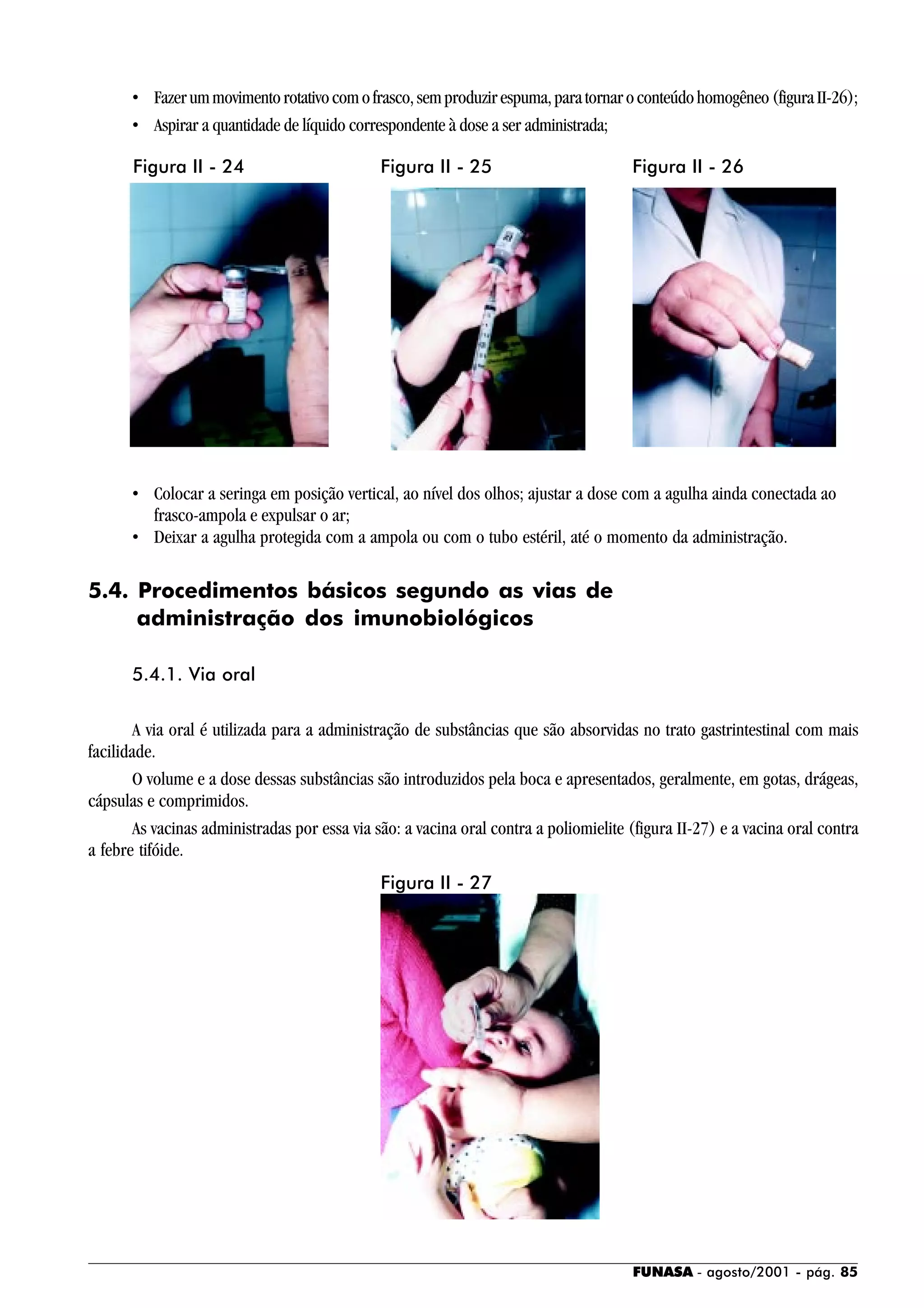 • Fazer um movimento rotativo com o frasco, sem produzir espuma, para tornar o conteúdo homogêneo (figura II-26);
• Aspirar a quantidade de líquido correspondente à dose a ser administrada;

Figura II - 24

Figura II - 25

Figura II - 26

• Colocar a seringa em posição vertical, ao nível dos olhos; ajustar a dose com a agulha ainda conectada ao frasco-ampola e expulsar o ar;
• Deixar a agulha protegida com a ampola ou com o tubo estéril, até o momento da administração.

5.4. Procedimentos básicos segundo as vias de administração dos imunobiológicos

5.4.1. Via oral

A via oral é utilizada para a administração de substâncias que são absorvidas no trato gastrintestinal com mais facilidade.

O volume e a dose dessas substâncias são introduzidos pela boca e apresentados, geralmente, em gotas, drágeas, cápsulas e comprimidos.

As vacinas administradas por essa via são: a vacina oral contra a poliomielite (figura II-27) e a vacina oral contra a febre tifóide.

Figura II - 27

FUNASA - agosto/2001 - pág. 85