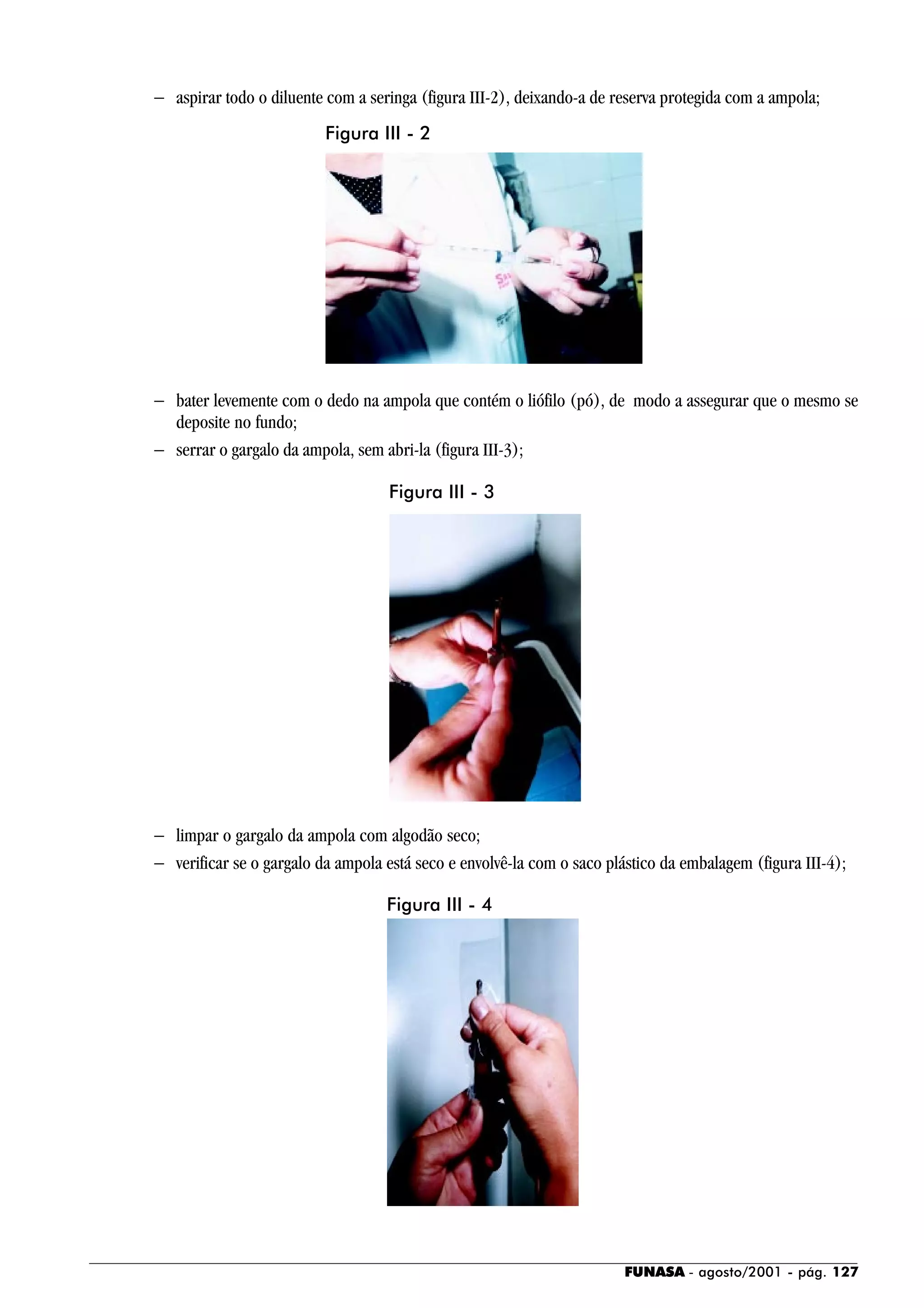 – aspirar todo o diluente com a seringa (figura III-2), deixando-a de reserva protegida com a ampola;

Figura III - 2

– bater levemente com o dedo na ampola que contém o liófilo (pó), de modo a assegurar que o mesmo se deposite no fundo;

– serrar o gargalo da ampola, sem abri-la (figura III-3);

Figura III - 3

– limpar o gargalo da ampola com algodão seco;

– verificar se o gargalo da ampola está seco e envolvê-la com o saco plástico da embalagem (figura III-4);

Figura III - 4

FUNASA - agosto/2001 - pág. 127