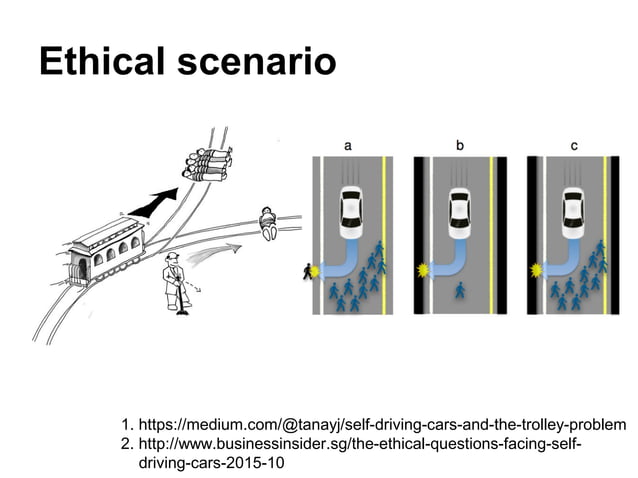 Ethical scenario

a

b

c

1. https://medium.com/@tanayj/self-driving-cars-and-the-trolley-problem
2. http://www.businessinsider.sg/the-ethical-questions-facing-self-driving-cars-2015-10