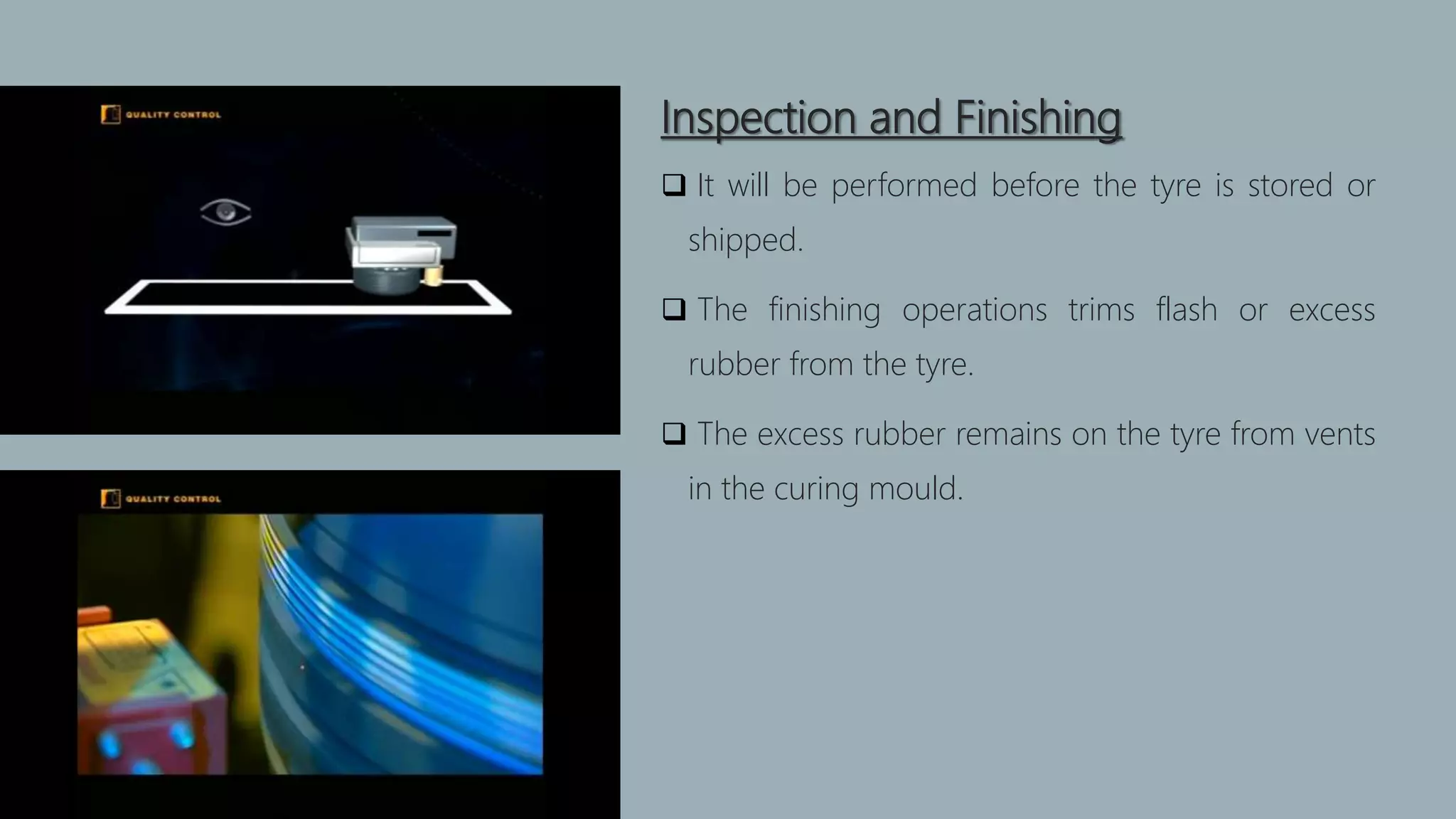 QUALITY CONTROL

QUALITY CONTROL

Inspection and Finishing

❑ It will be performed before the tyre is stored or shipped.

❑ The finishing operations trims flash or excess rubber from the tyre.

❑ The excess rubber remains on the tyre from vents in the curing mould.