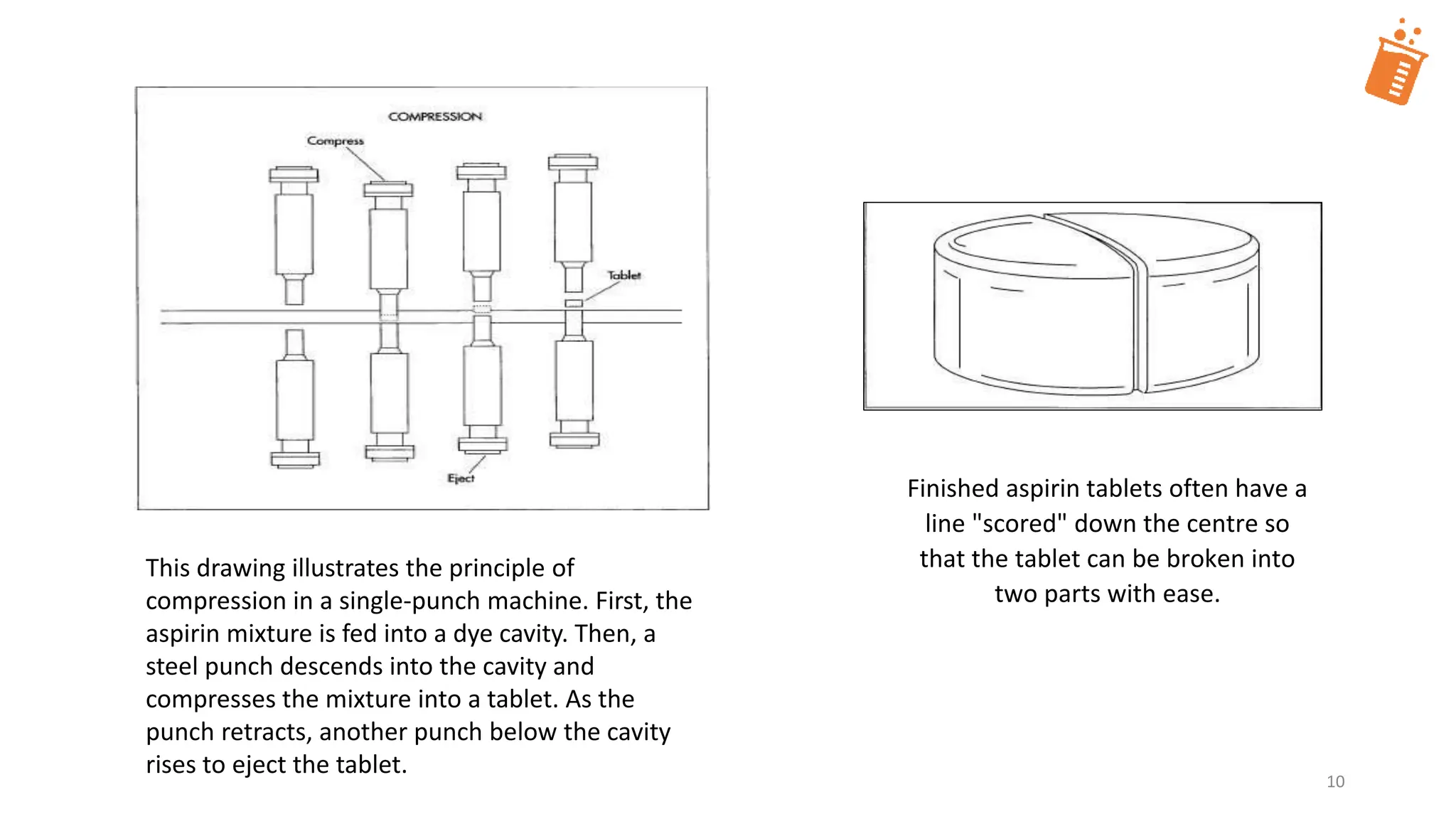 COMPRESSION

Compress

Tablet

Eject

This drawing illustrates the principle of compression in a single-punch machine. First, the aspirin mixture is fed into a dye cavity. Then, a steel punch descends into the cavity and compresses the mixture into a tablet. As the punch retracts, another punch below the cavity rises to eject the tablet.

Finished aspirin tablets often have a line "scored" down the centre so that the tablet can be broken into two parts with ease.

10