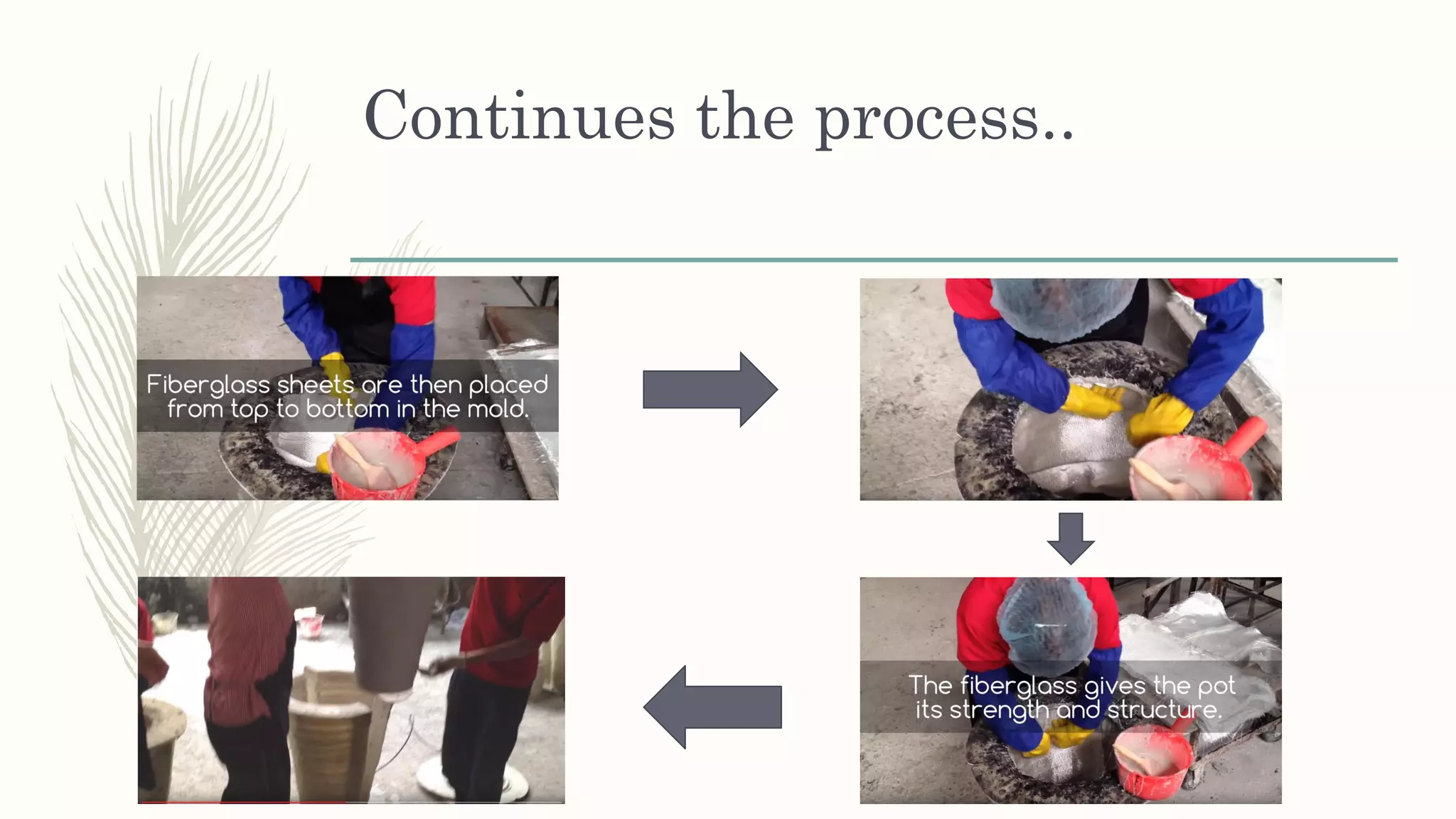 Continues the process..

Fiberglass sheets are then placed from top to bottom in the mold.

The fiberglass gives the pot its strength and structure.