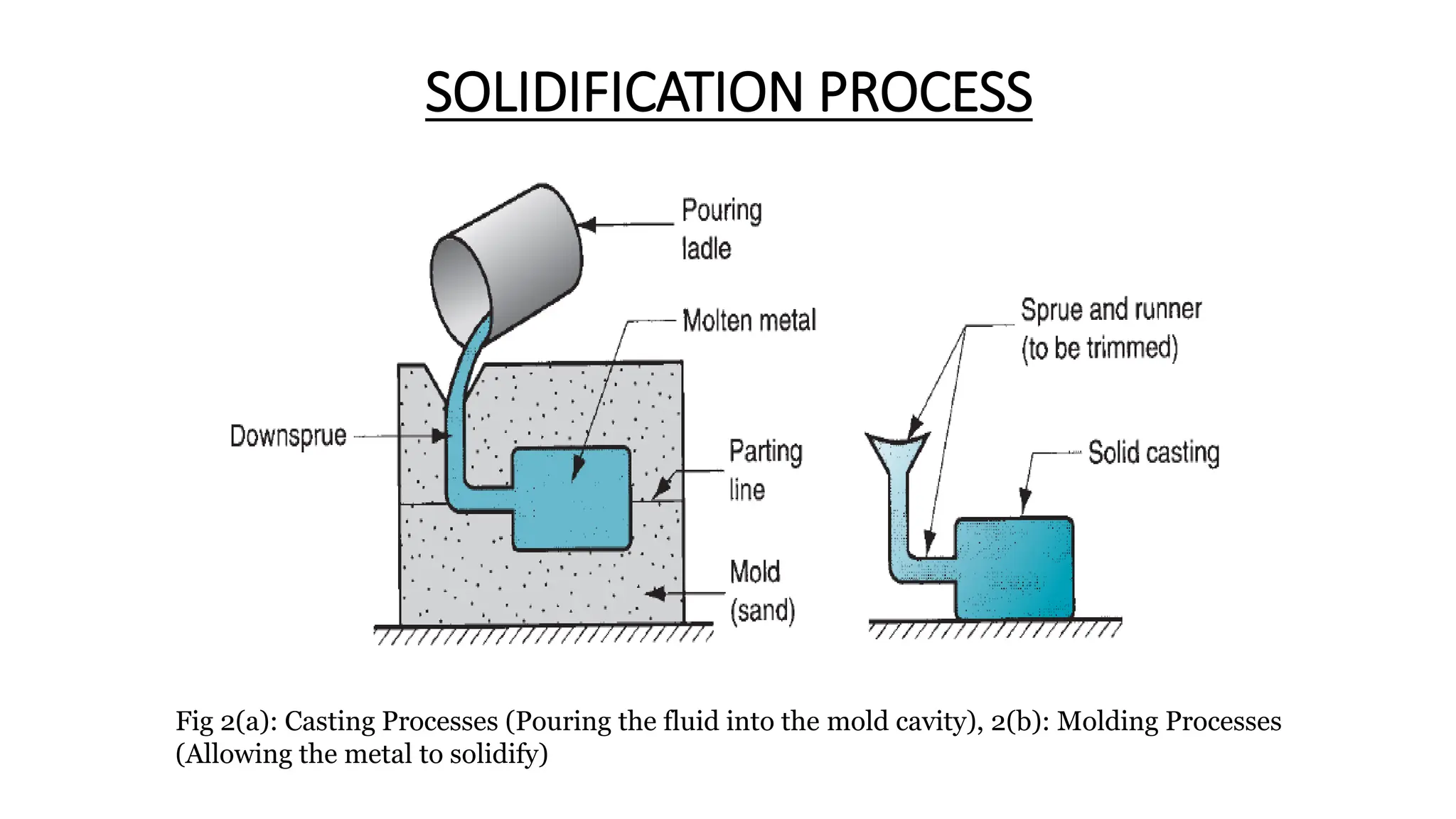 SOLIDIFICATION PROCESS

Pouring ladle

Molten metal

Downsprue

Parting line

Mold (sand)

Sprue and runner (to be trimmed)

Solid casting

Fig 2(a): Casting Processes (Pouring the fluid into the mold cavity), 2(b): Molding Processes (Allowing the metal to solidify)