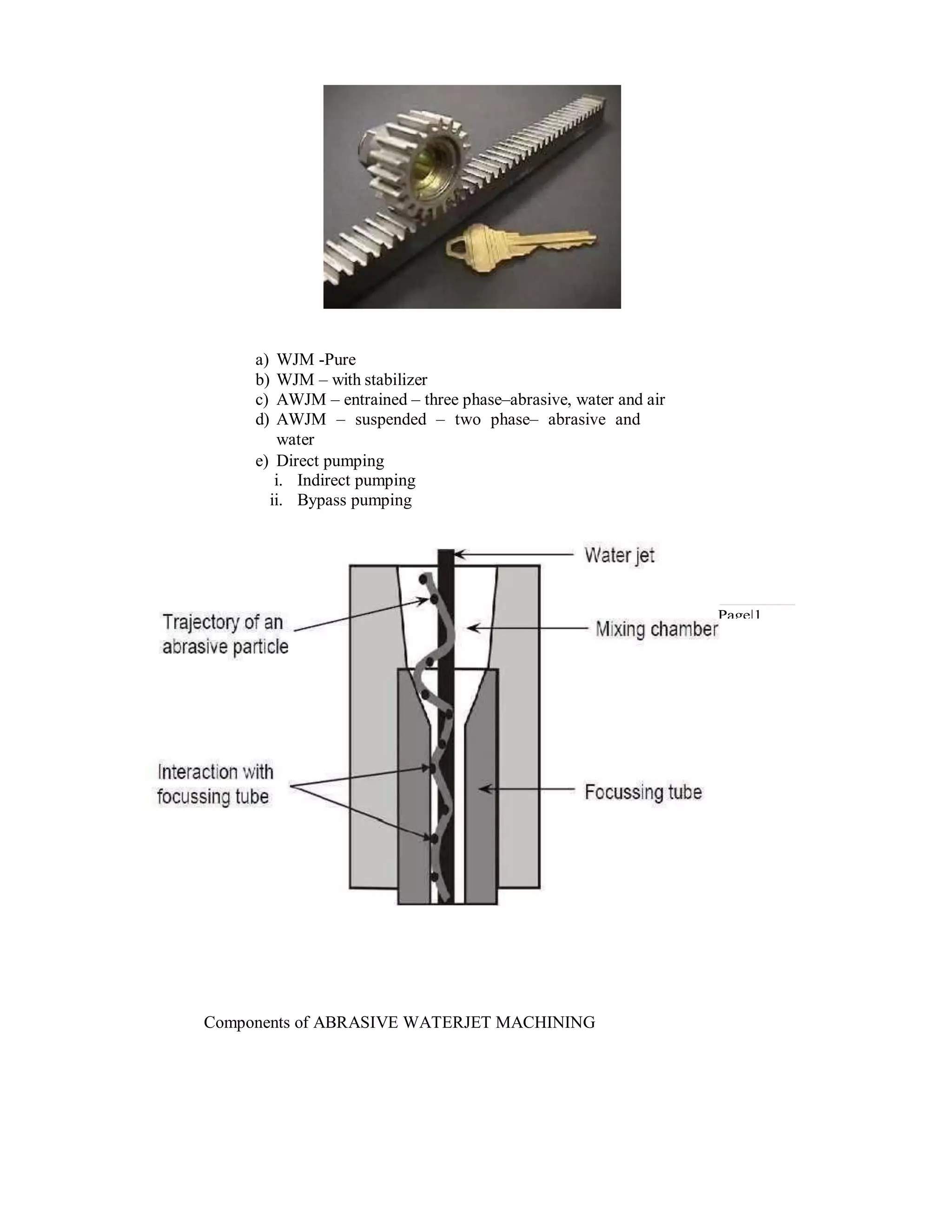 a) WJM -Pure
b) WJM – with stabilizer
c) AWJM – entrained – three phase–abrasive, water and air
d) AWJM – suspended – two phase– abrasive and water
e) Direct pumping
i. Indirect pumping
ii. Bypass pumping

Water jet

Trajectory of an abrasive particle

Page|1

Mixing chamber

Interaction with focussing tube

Focussing tube

Components of ABRASIVE WATERJET MACHINING