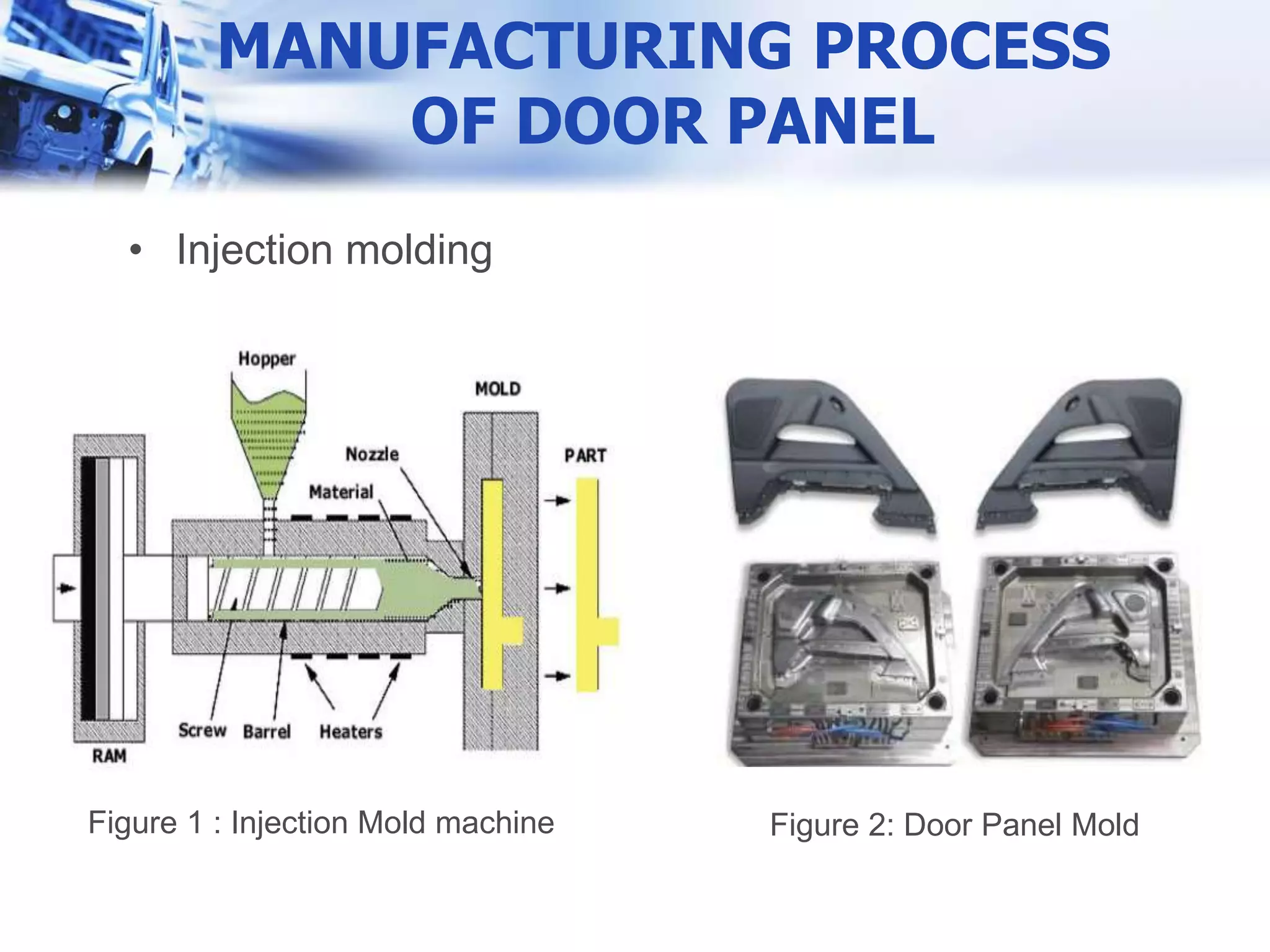 MANUFACTURING PROCESS OF DOOR PANEL

• Injection molding

Hopper

MOLD

Nozzle

PART

Material

Screw Barrel Heaters

RAM

Figure 1 : Injection Mold machine

Figure 2: Door Panel Mold