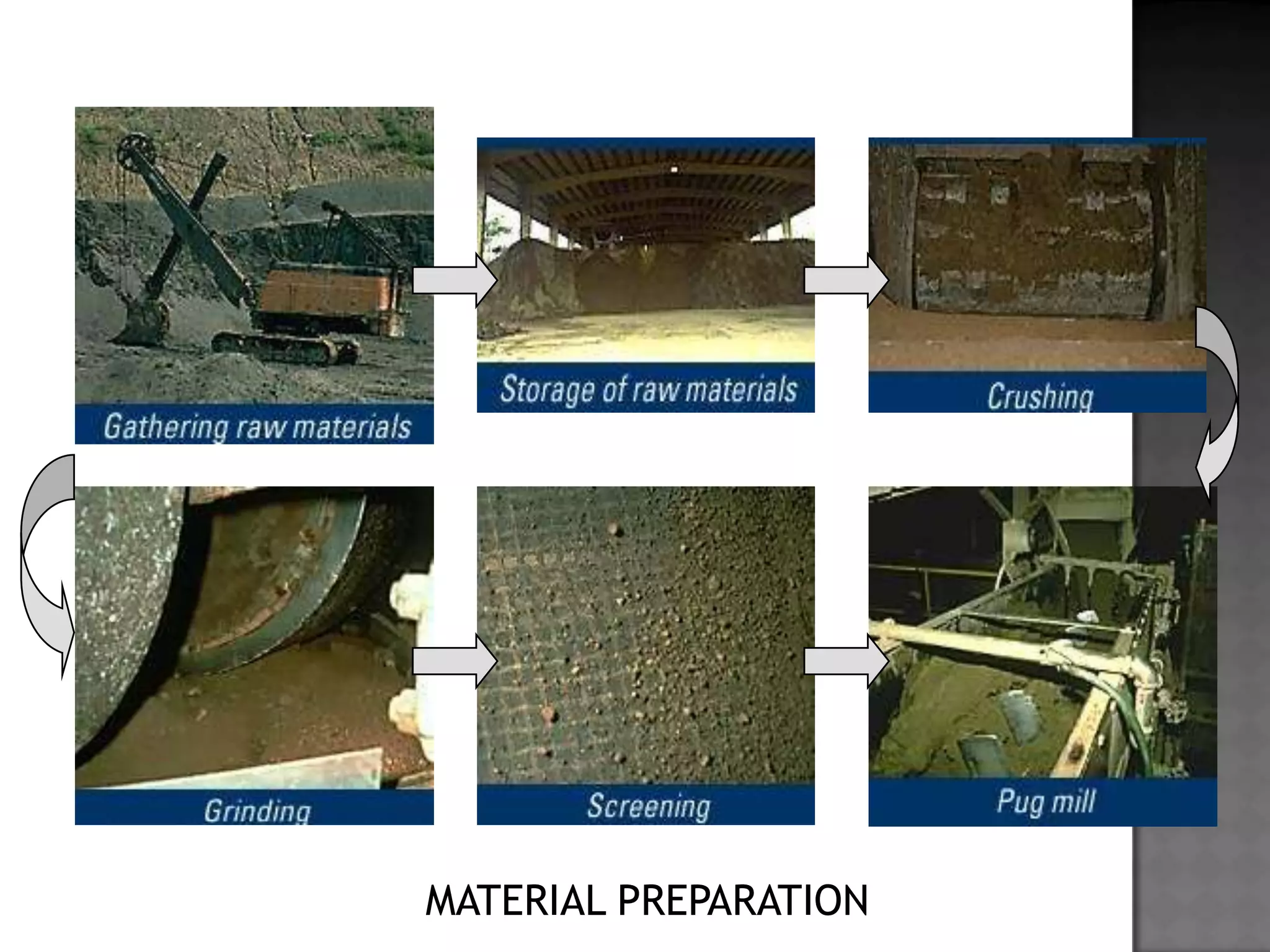 Gathering raw materials

Storage of raw materials

Crushing

Grinding

Screening

Pug mill

MATERIAL PREPARATION