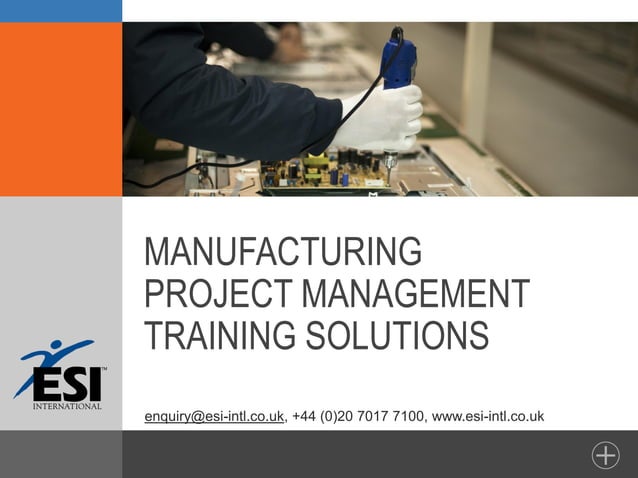 MANUFACTURING PROJECT MANAGEMENT TRAINING SOLUTIONS

ESI™
INTERNATIONAL

enquiry@esi-intl.co.uk, +44 (0)20 7017 7100, www.esi-intl.co.uk