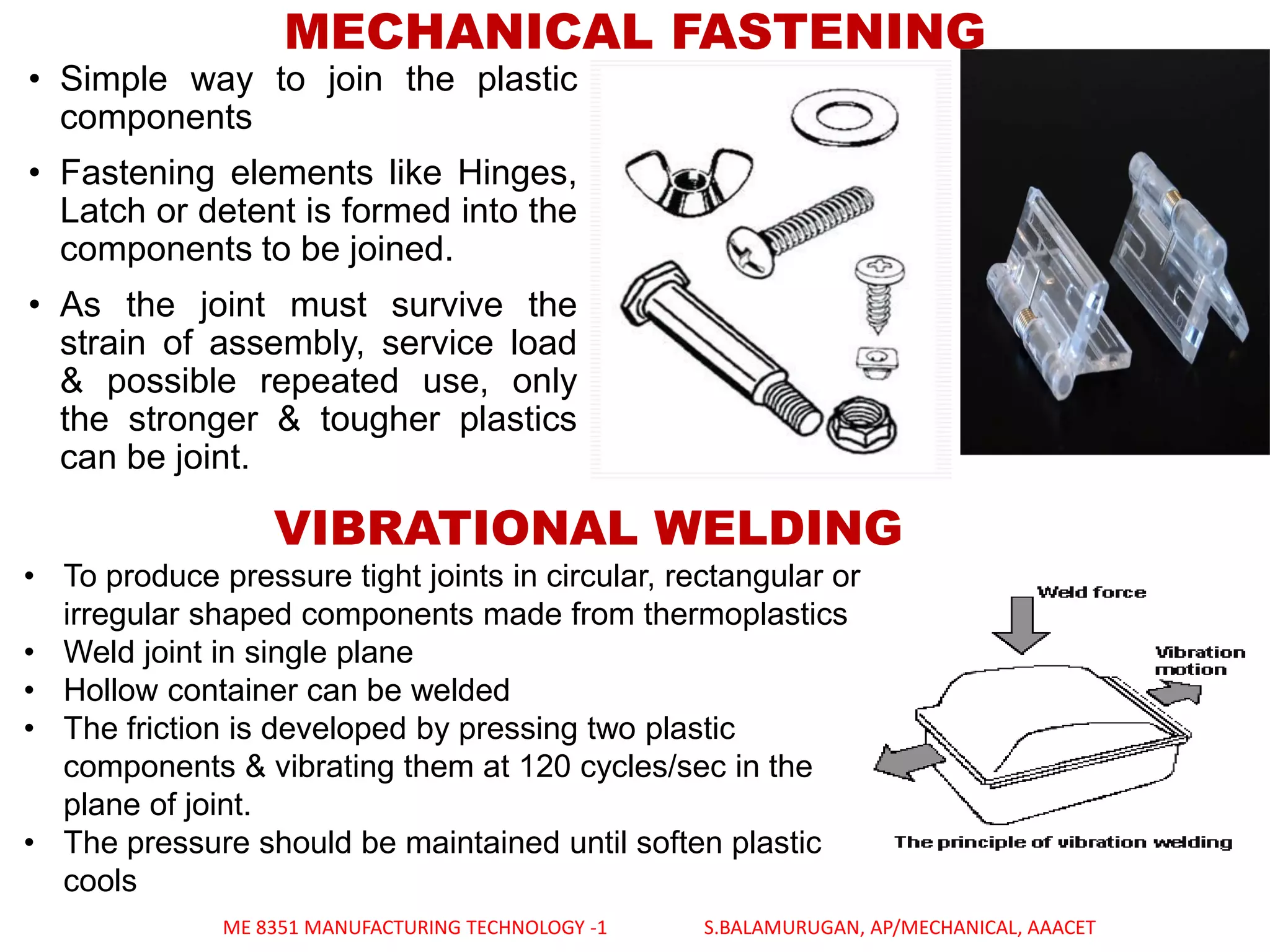 MECHANICAL FASTENING

• Simple way to join the plastic components

• Fastening elements like Hinges, Latch or detent is formed into the components to be joined.

• As the joint must survive the strain of assembly, service load & possible repeated use, only the stronger & tougher plastics can be joint.

VIBRATIONAL WELDING

• To produce pressure tight joints in circular, rectangular or irregular shaped components made from thermoplastics
• Weld joint in single plane
• Hollow container can be welded
• The friction is developed by pressing two plastic components & vibrating them at 120 cycles/sec in the plane of joint.
• The pressure should be maintained until soften plastic cools

Weld force

Vibration motion

The principle of vibration welding

ME 8351 MANUFACTURING TECHNOLOGY -1 S.BALAMURUGAN, AP/MECHANICAL, AAACET