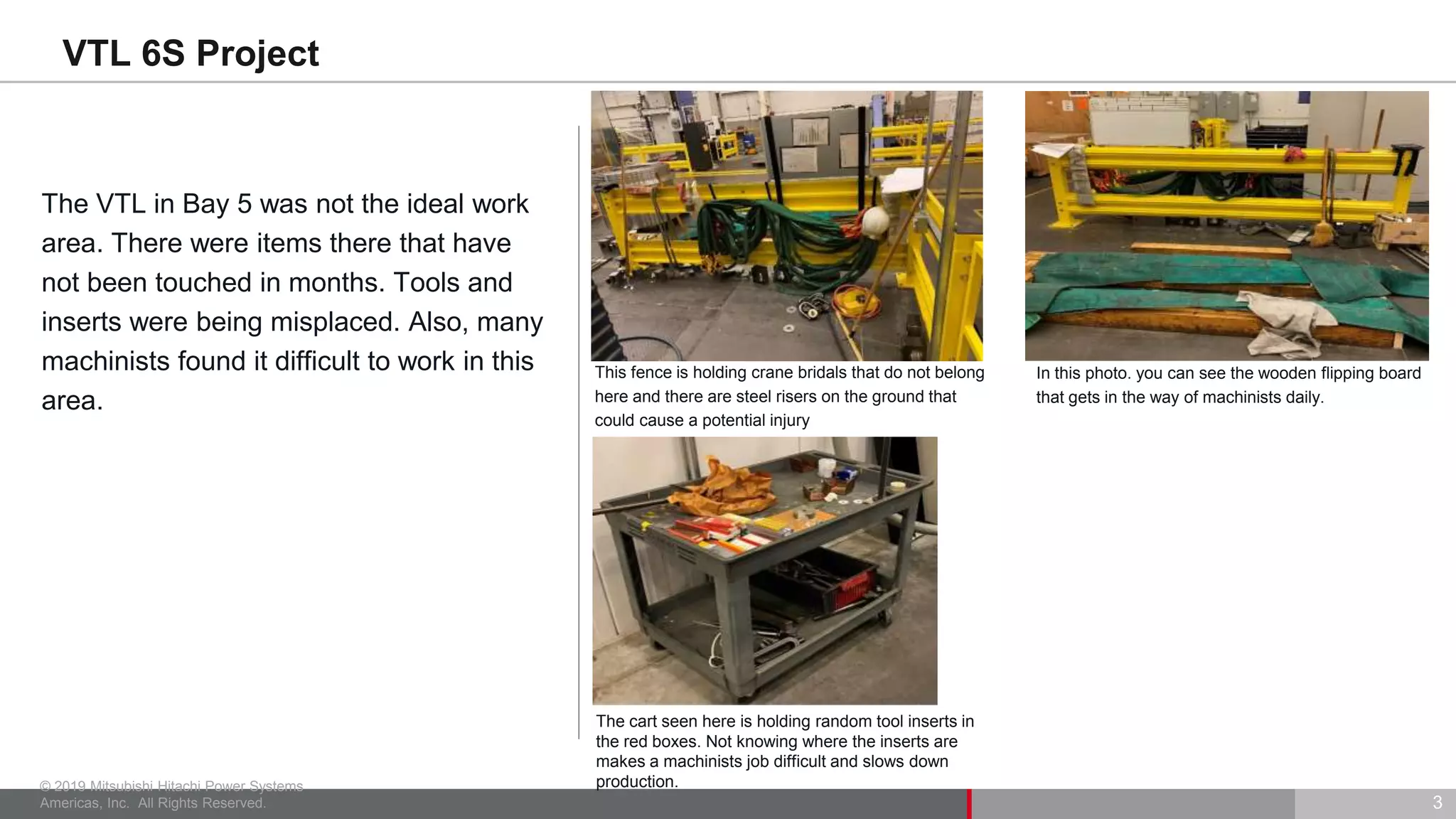 VTL 6S Project

The VTL in Bay 5 was not the ideal work area. There were items there that have not been touched in months. Tools and inserts were being misplaced. Also, many machinists found it difficult to work in this area.

This fence is holding crane bridals that do not belong here and there are steel risers on the ground that could cause a potential injury

In this photo. you can see the wooden flipping board that gets in the way of machinists daily.

The cart seen here is holding random tool inserts in the red boxes. Not knowing where the inserts are makes a machinists job difficult and slows down production.

© 2019 Mitsubishi Hitachi Power Systems Americas, Inc. All Rights Reserved.

3