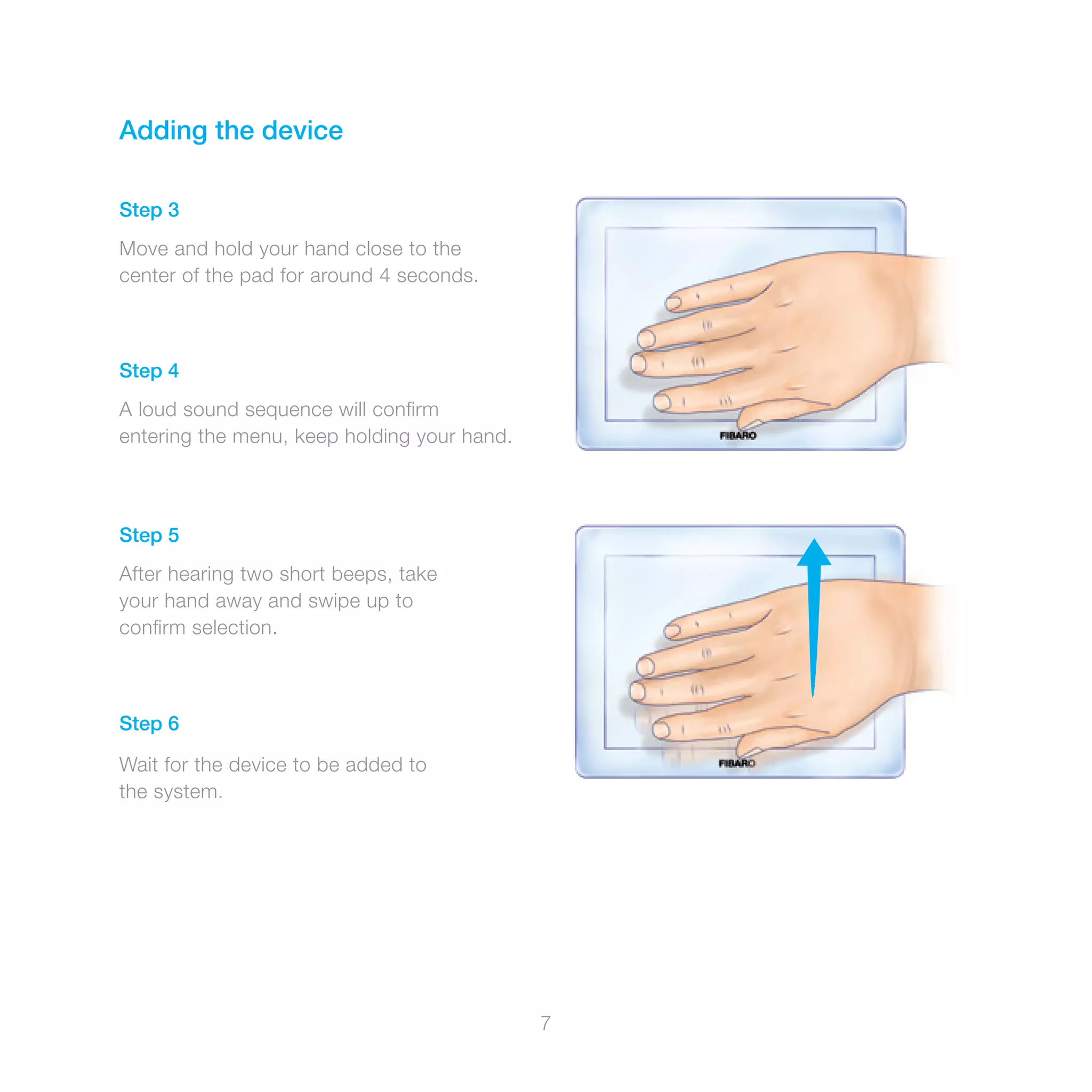 Adding the device

Step 3

Move and hold your hand close to the center of the pad for around 4 seconds.

Step 4

A loud sound sequence will confirm entering the menu, keep holding your hand.

FIBARO

Step 5

After hearing two short beeps, take your hand away and swipe up to confirm selection.

Step 6

Wait for the device to be added to the system.

FIBARO

7