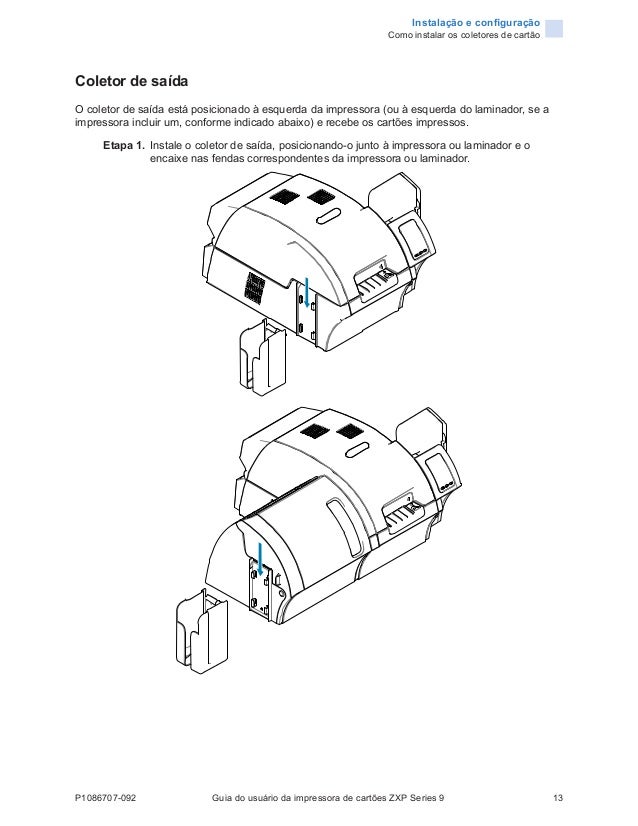 Instalação e configuração
Como instalar os coletores de cartão

Coletor de saída

O coletor de saída está posicionado à esquerda da impressora (ou à esquerda do laminador, se a impressora incluir um, conforme indicado abaixo) e recebe os cartões impressos.

Etapa 1. Instale o coletor de saída, posicionando-o junto à impressora ou laminador e o encaixe nas fendas correspondentes da impressora ou laminador.

P1086707-092 Guia do usuário da impressora de cartões ZXP Series 9 13