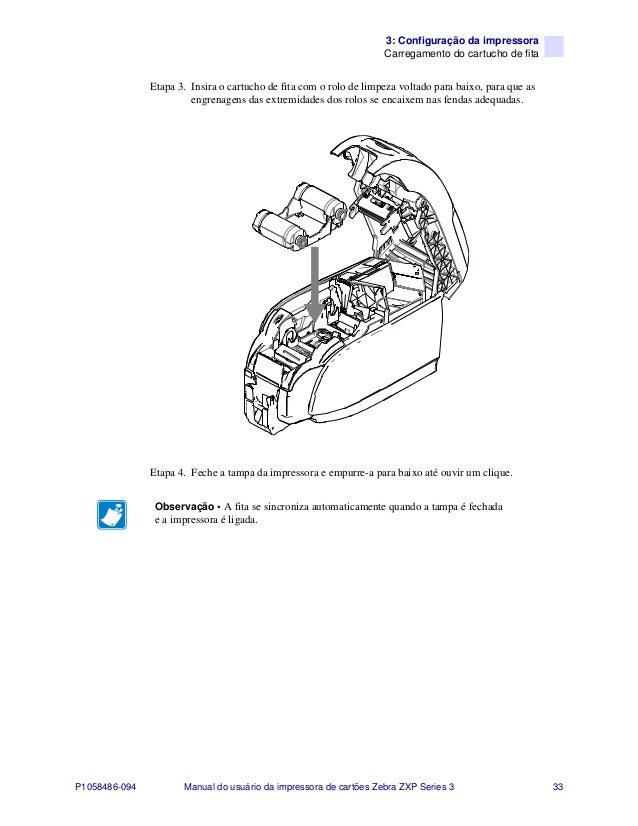 3: Configuração da impressora
Carregamento do cartucho de fita

Etapa 3. Insira o cartucho de fita com o rolo de limpeza voltado para baixo, para que as engrenagens das extremidades dos rolos se encaixem nas fendas adequadas.

Etapa 4. Feche a tampa da impressora e empurre-a para baixo até ouvir um clique.

Observação • A fita se sincroniza automaticamente quando a tampa é fechada e a impressora é ligada.

P1058486-094 Manual do usuário da impressora de cartões Zebra ZXP Series 3 33