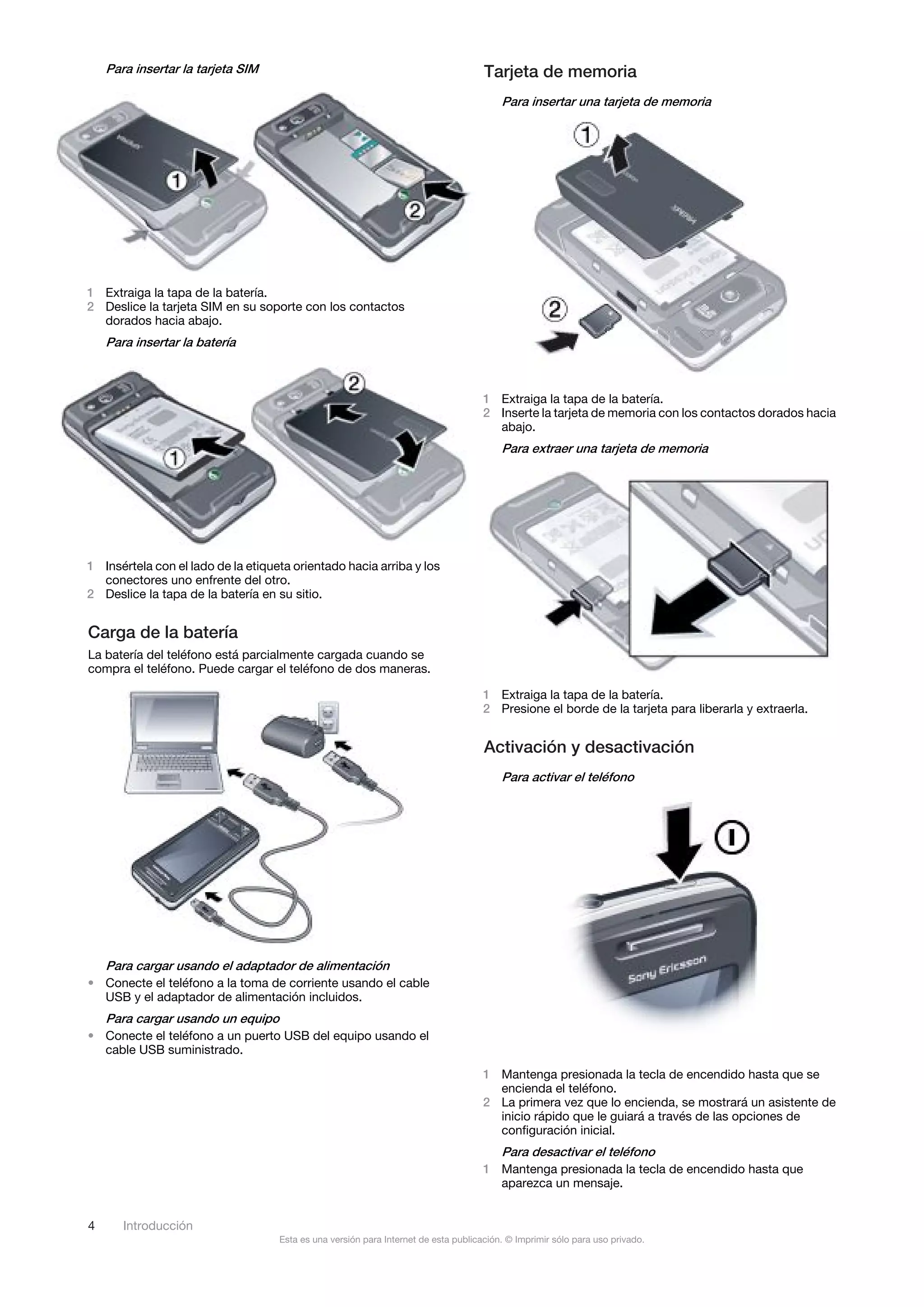 Para insertar la tarjeta SIM

1
2

1 Extraiga la tapa de la batería.
2 Deslice la tarjeta SIM en su soporte con los contactos dorados hacia abajo.

Para insertar la batería

1
2

1 Insértela con el lado de la etiqueta orientado hacia arriba y los conectores uno enfrente del otro.
2 Deslice la tapa de la batería en su sitio.

Carga de la batería

La batería del teléfono está parcialmente cargada cuando se compra el teléfono. Puede cargar el teléfono de dos maneras.

Para cargar usando el adaptador de alimentación

• Conecte el teléfono a la toma de corriente usando el cable USB y el adaptador de alimentación incluidos.

Para cargar usando un equipo

• Conecte el teléfono a un puerto USB del equipo usando el cable USB suministrado.

Tarjeta de memoria

Para insertar una tarjeta de memoria

1
2

1 Extraiga la tapa de la batería.
2 Inserte la tarjeta de memoria con los contactos dorados hacia abajo.

Para extraer una tarjeta de memoria

1 Extraiga la tapa de la batería.
2 Presione el borde de la tarjeta para liberarla y extraerla.

Activación y desactivación

Para activar el teléfono

Sony Ericsson

1 Mantenga presionada la tecla de encendido hasta que se encienda el teléfono.
2 La primera vez que lo encienda, se mostrará un asistente de inicio rápido que le guiará a través de las opciones de configuración inicial.

Para desactivar el teléfono

1 Mantenga presionada la tecla de encendido hasta que aparezca un mensaje.

4 Introducción

Esta es una versión para Internet de esta publicación. © Imprimir sólo para uso privado.