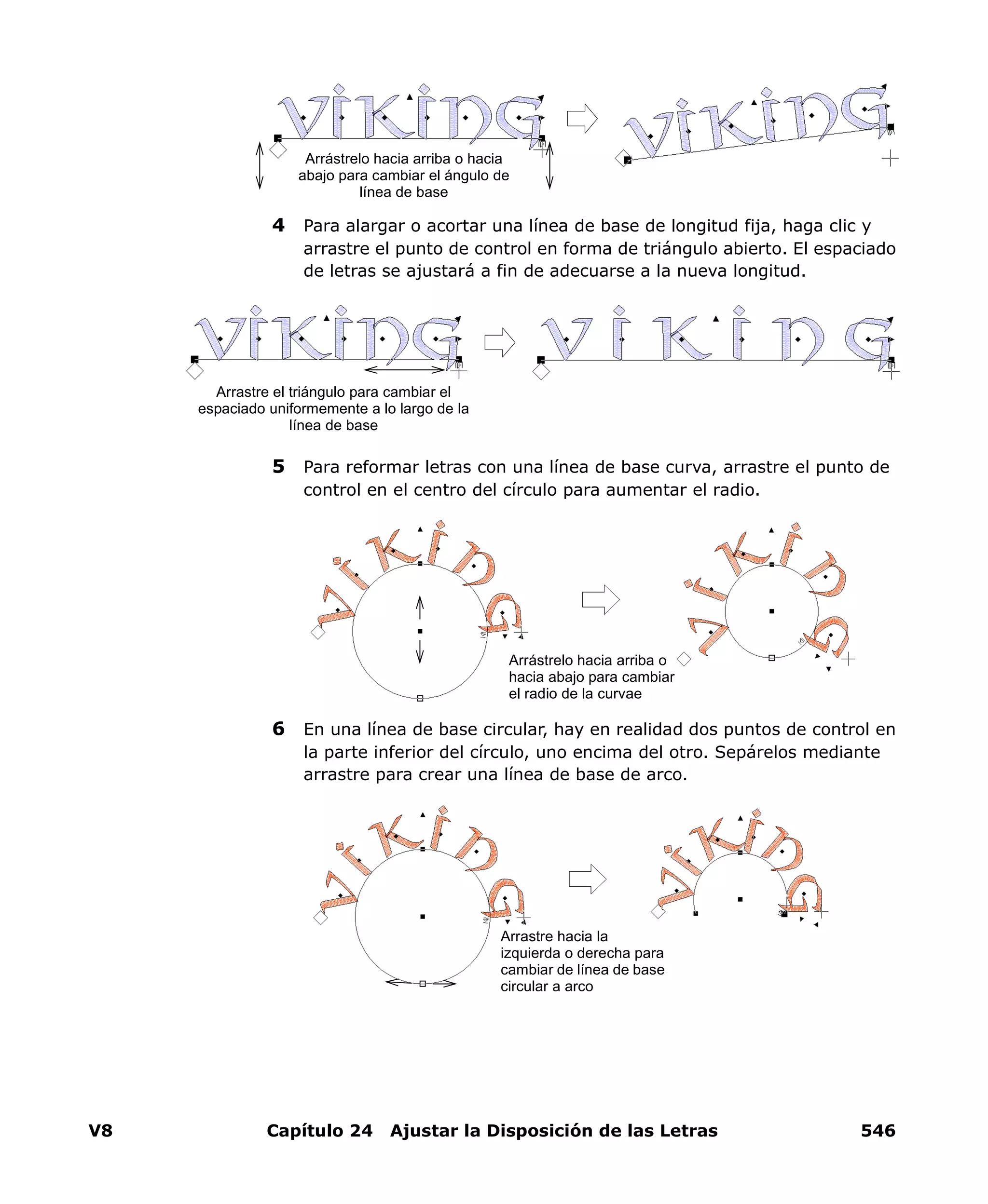 VIKING

VIKING

Arrástrelo hacia arriba o hacia abajo para cambiar el ángulo de línea de base

4 Para alargar o acortar una línea de base de longitud fija, haga clic y arrastre el punto de control en forma de triángulo abierto. El espaciado de letras se ajustará a fin de adecuarse a la nueva longitud.

VIKING

VIKING

Arrastre el triángulo para cambiar el espaciado uniformemente a lo largo de la línea de base

5 Para reformar letras con una línea de base curva, arrastre el punto de control en el centro del círculo para aumentar el radio.

VIKING

VIKING

Arrástrelo hacia arriba o hacia abajo para cambiar el radio de la curvae

6 En una línea de base circular, hay en realidad dos puntos de control en la parte inferior del círculo, uno encima del otro. Sepárelos mediante arrastre para crear una línea de base de arco.

VIKING

VIKING

Arrastre hacia la izquierda o derecha para cambiar de línea de base circular a arco

V8 Capítulo 24 Ajustar la Disposición de las Letras 546