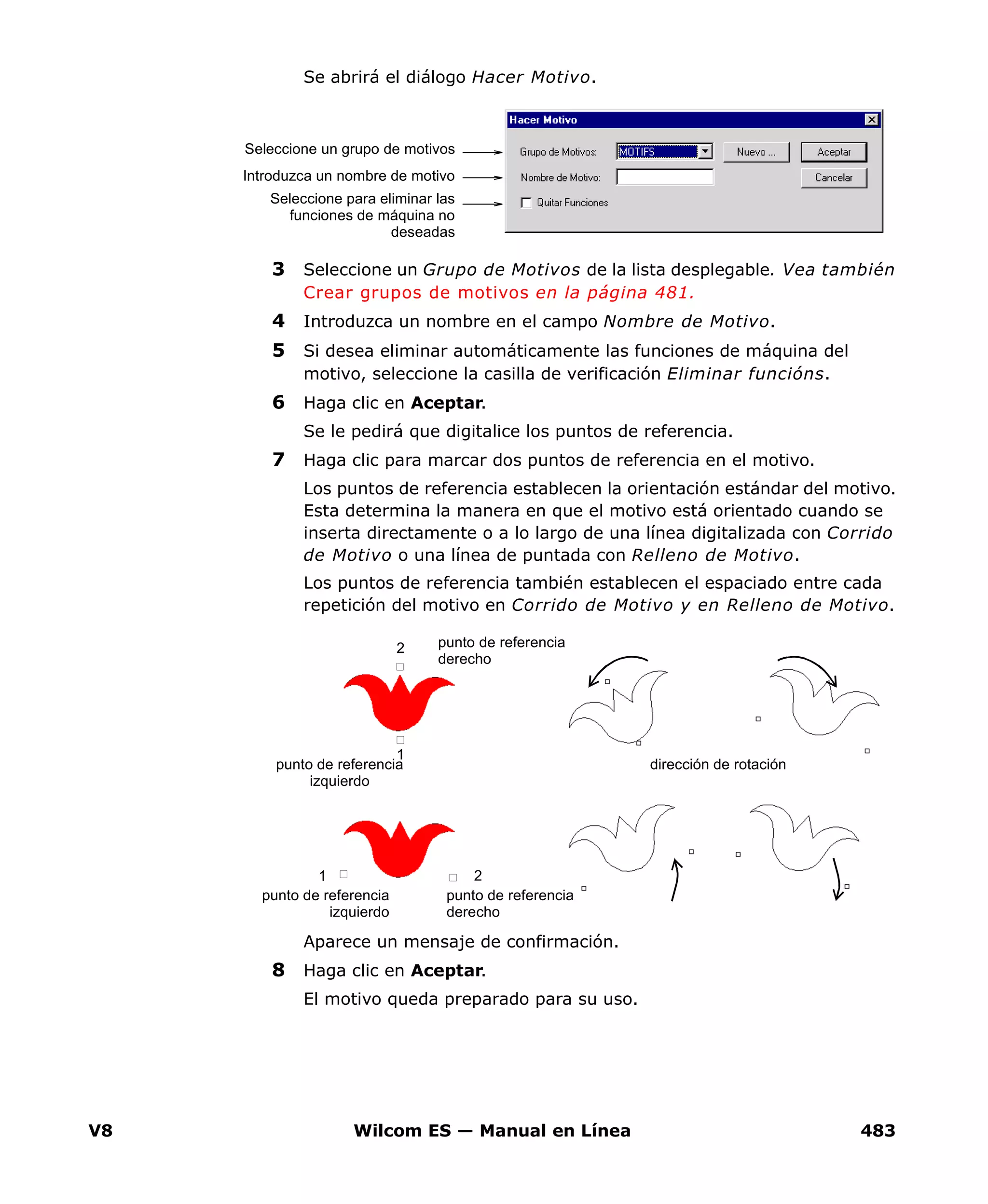 Se abrirá el diálogo Hacer Motivo.

Seleccione un grupo de motivos

Introduzca un nombre de motivo

Seleccione para eliminar las funciones de máquina no deseadas

Hacer Motivo

Grupo de Motivos: MOTIFS

Nuevo ...

Aceptar

Nombre de Motivo:

Cancelar

Quitar Funciones

3 Seleccione un Grupo de Motivos de la lista desplegable. Vea también Crear grupos de motivos en la página 481.

4 Introduzca un nombre en el campo Nombre de Motivo.

5 Si desea eliminar automáticamente las funciones de máquina del motivo, seleccione la casilla de verificación Eliminar funcións.

6 Haga clic en Aceptar.

Se le pedirá que digitalice los puntos de referencia.

7 Haga clic para marcar dos puntos de referencia en el motivo.

Los puntos de referencia establecen la orientación estándar del motivo. Esta determina la manera en que el motivo está orientado cuando se inserta directamente o a lo largo de una línea digitalizada con Corrido de Motivo o una línea de puntada con Relleno de Motivo.

Los puntos de referencia también establecen el espaciado entre cada repetición del motivo en Corrido de Motivo y en Relleno de Motivo.

2

punto de referencia derecho

1

punto de referencia izquierdo

dirección de rotación

1

punto de referencia izquierdo

2

punto de referencia derecho

Aparece un mensaje de confirmación.

8 Haga clic en Aceptar.

El motivo queda preparado para su uso.

V8

Wilcom ES — Manual en Línea

483