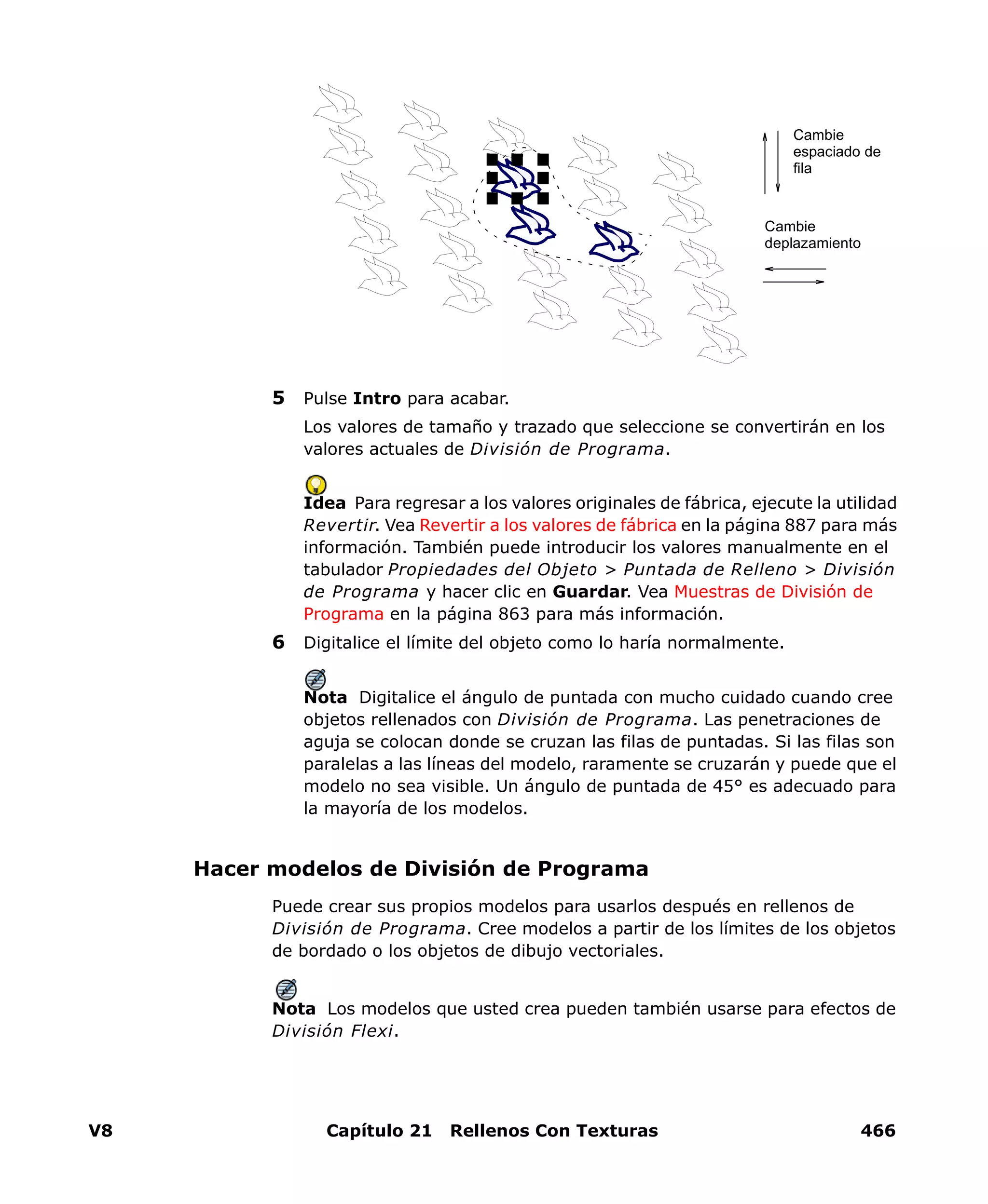 Cambie espaciado de fila

Cambie deplazamiento

5 Pulse Intro para acabar.

Los valores de tamaño y trazado que seleccione se convertirán en los valores actuales de División de Programa.

Idea Para regresar a los valores originales de fábrica, ejecute la utilidad Revertir. Vea Revertir a los valores de fábrica en la página 887 para más información. También puede introducir los valores manualmente en el tabulador Propiedades del Objeto > Puntada de Relleno > División de Programa y hacer clic en Guardar. Vea Muestras de División de Programa en la página 863 para más información.

6 Digitalice el límite del objeto como lo haría normalmente.

Nota Digitalice el ángulo de puntada con mucho cuidado cuando cree objetos rellenados con División de Programa. Las penetraciones de aguja se colocan donde se cruzan las filas de puntadas. Si las filas son paralelas a las líneas del modelo, raramente se cruzarán y puede que el modelo no sea visible. Un ángulo de puntada de 45° es adecuado para la mayoría de los modelos.

Hacer modelos de División de Programa

Puede crear sus propios modelos para usarlos después en rellenos de División de Programa. Cree modelos a partir de los límites de los objetos de bordado o los objetos de dibujo vectoriales.

Nota Los modelos que usted crea pueden también usarse para efectos de División Flexi.

V8 Capítulo 21 Rellenos Con Texturas 466