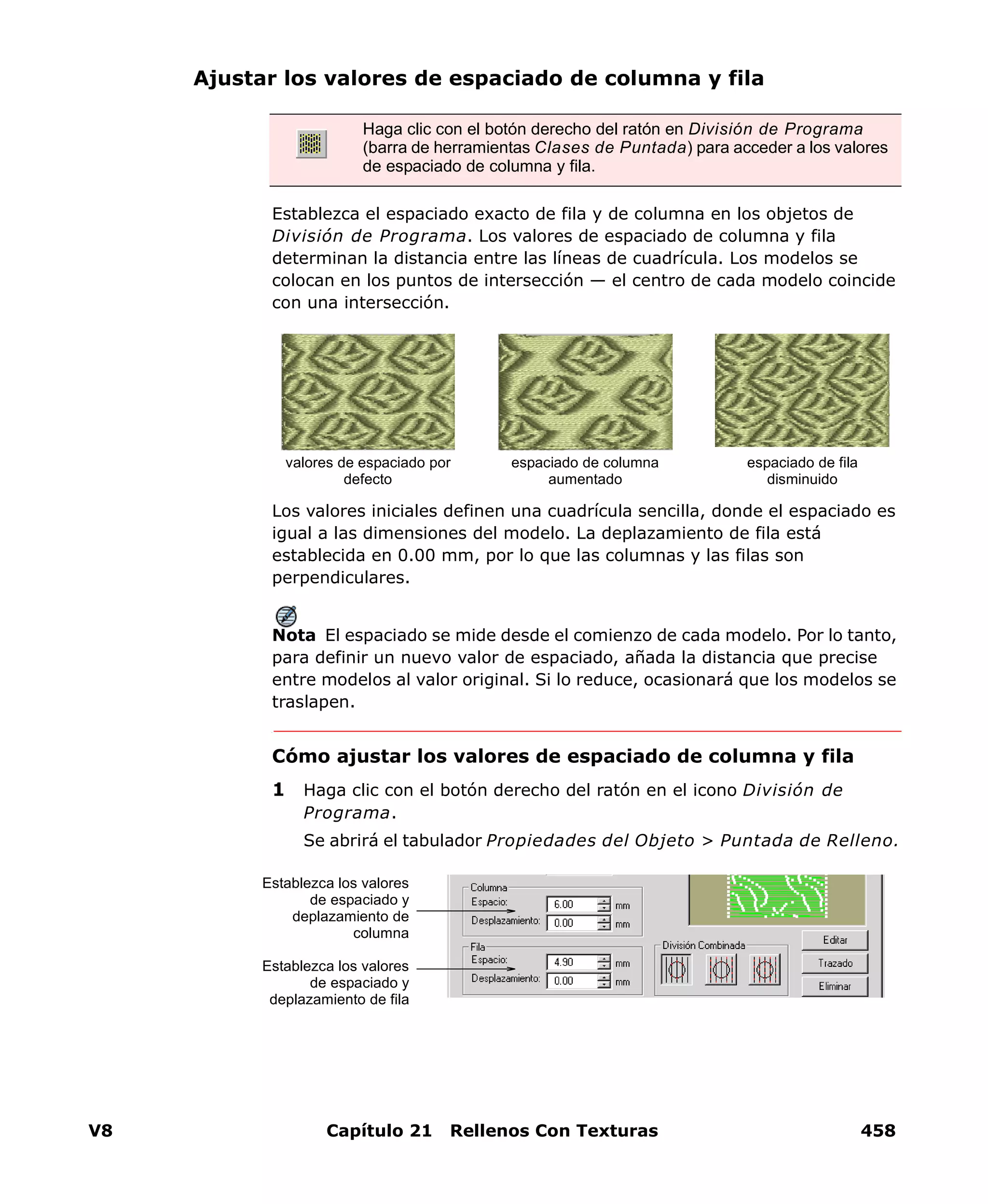 Ajustar los valores de espaciado de columna y fila

Haga clic con el botón derecho del ratón en División de Programa (barra de herramientas Clases de Puntada) para acceder a los valores de espaciado de columna y fila.

Establezca el espaciado exacto de fila y de columna en los objetos de División de Programa. Los valores de espaciado de columna y fila determinan la distancia entre las líneas de cuadrícula. Los modelos se colocan en los puntos de intersección — el centro de cada modelo coincide con una intersección.

valores de espaciado por defecto

espaciado de columna aumentado

espaciado de fila disminuido

Los valores iniciales definen una cuadrícula sencilla, donde el espaciado es igual a las dimensiones del modelo. La deplazamiento de fila está establecida en 0.00 mm, por lo que las columnas y las filas son perpendiculares.

Nota El espaciado se mide desde el comienzo de cada modelo. Por lo tanto, para definir un nuevo valor de espaciado, añada la distancia que precise entre modelos al valor original. Si lo reduce, ocasionará que los modelos se traslapen.

Cómo ajustar los valores de espaciado de columna y fila

1 Haga clic con el botón derecho del ratón en el icono División de Programa.

Se abrirá el tabulador Propiedades del Objeto > Puntada de Relleno.

Establezca los valores de espaciado y deplazamiento de columna

Establezca los valores de espaciado y deplazamiento de fila

Columna
Espacio: 6.00 mm
Desplazamiento: 0.00 mm
Fila
Espacio: 4.90 mm
Desplazamiento: 0.00 mm
División Combinada
Editar
Trazado
Eliminar

V8 Capítulo 21 Rellenos Con Texturas 458