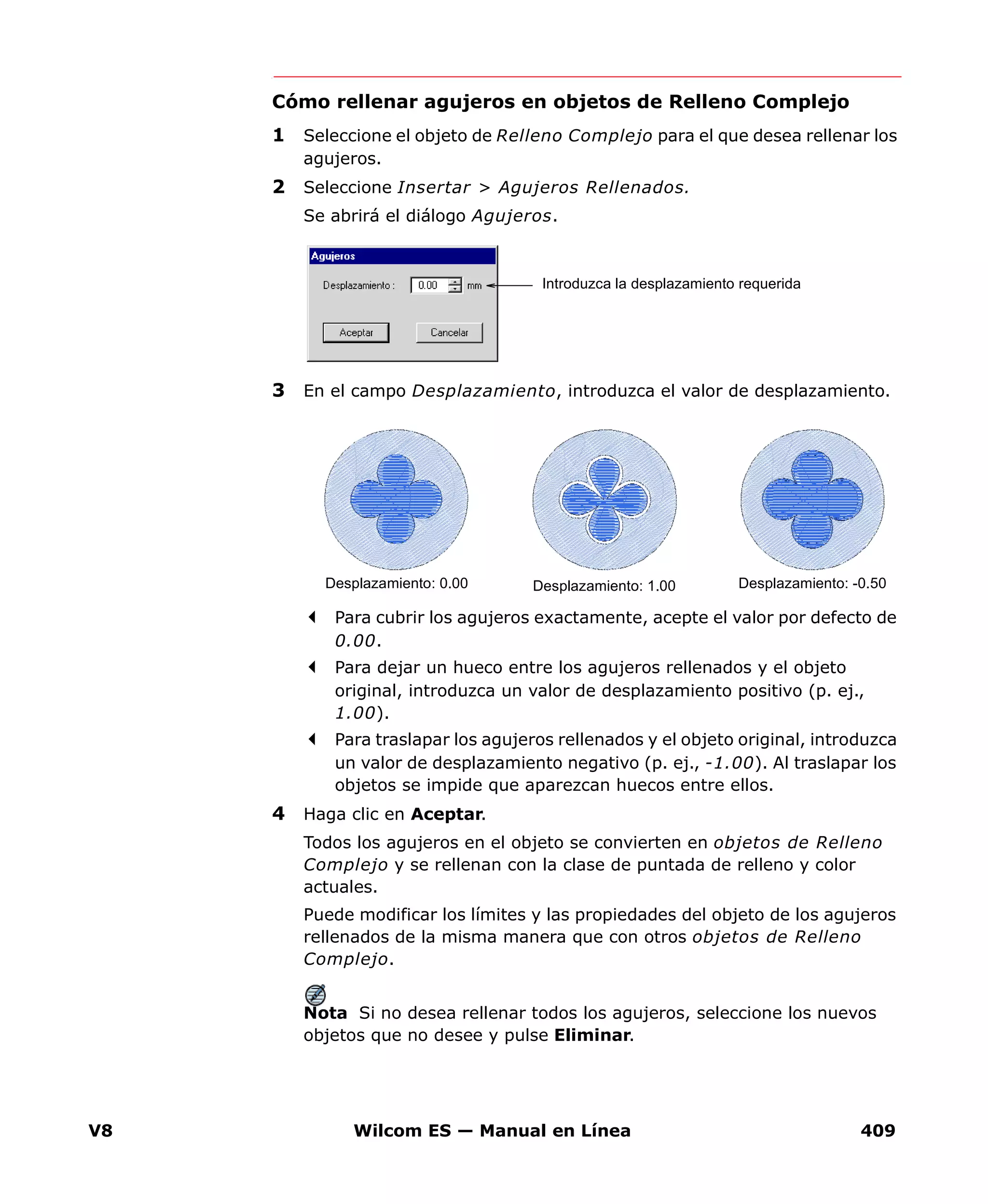 Cómo rellenar agujeros en objetos de Relleno Complejo

1 Seleccione el objeto de Relleno Complejo para el que desea rellenar los agujeros.

2 Seleccione Insertar > Agujeros Rellenados.

Se abrirá el diálogo Agujeros.

Agujeros

Desplazamiento : 0.00 mm

Aceptar Cancelar

Introduzca la desplazamiento requerida

3 En el campo Desplazamiento, introduzca el valor de desplazamiento.

Desplazamiento: 0.00

Desplazamiento: 1.00

Desplazamiento: -0.50

Para cubrir los agujeros exactamente, acepte el valor por defecto de 0.00.

Para dejar un hueco entre los agujeros rellenados y el objeto original, introduzca un valor de desplazamiento positivo (p. ej., 1.00).

Para traslapar los agujeros rellenados y el objeto original, introduzca un valor de desplazamiento negativo (p. ej., -1.00). Al traslapar los objetos se impide que aparezcan huecos entre ellos.

4 Haga clic en Aceptar.

Todos los agujeros en el objeto se convierten en objetos de Relleno Complejo y se rellenan con la clase de puntada de relleno y color actuales.

Puede modificar los límites y las propiedades del objeto de los agujeros rellenados de la misma manera que con otros objetos de Relleno Complejo.

Nota Si no desea rellenar todos los agujeros, seleccione los nuevos objetos que no desee y pulse Eliminar.

V8 Wilcom ES — Manual en Línea 409