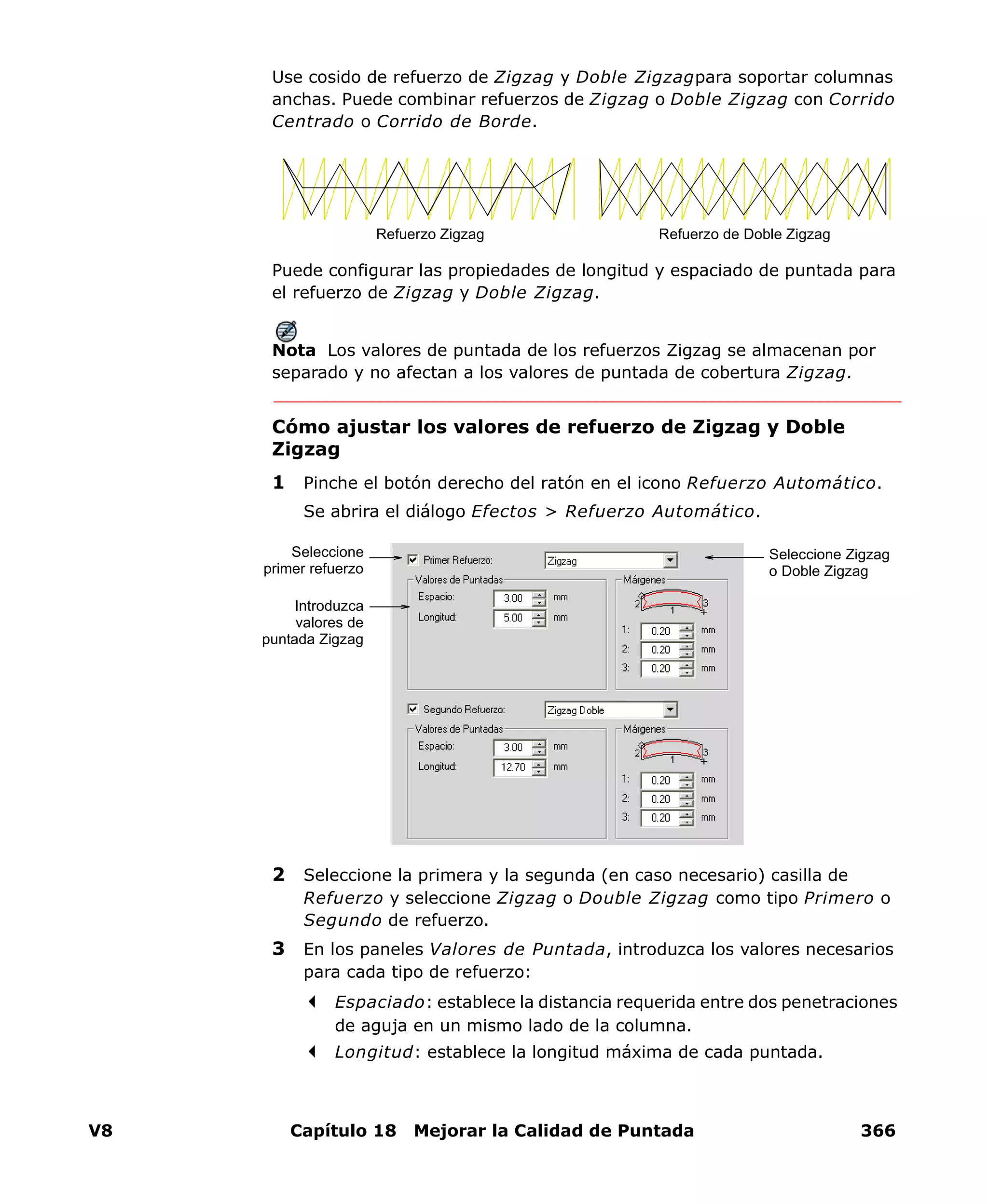 Use cosido de refuerzo de Zigzag y Doble Zigzagpara soportar columnas anchas. Puede combinar refuerzos de Zigzag o Doble Zigzag con Corrido Centrado o Corrido de Borde.

Refuerzo Zigzag

Refuerzo de Doble Zigzag

Puede configurar las propiedades de longitud y espaciado de puntada para el refuerzo de Zigzag y Doble Zigzag.

Nota Los valores de puntada de los refuerzos Zigzag se almacenan por separado y no afectan a los valores de puntada de cobertura Zigzag.

Cómo ajustar los valores de refuerzo de Zigzag y Doble Zigzag

1 Pinche el botón derecho del ratón en el icono Refuerzo Automático.

Se abrira el diálogo Efectos > Refuerzo Automático.

Seleccione primer refuerzo

Introduzca valores de puntada Zigzag

Seleccione Zigzag o Doble Zigzag

Primer Refuerzo: Zigzag

Valores de Puntadas

Espacio: 3.00 mm

Longitud: 5.00 mm

Márgenes

2 1 3

1: 0.20 mm

2: 0.20 mm

3: 0.20 mm

Segundo Refuerzo: Zigzag Doble

Valores de Puntadas

Espacio: 3.00 mm

Longitud: 12.70 mm

Márgenes

2 1 3

1: 0.20 mm

2: 0.20 mm

3: 0.20 mm

2 Seleccione la primera y la segunda (en caso necesario) casilla de Refuerzo y seleccione Zigzag o Double Zigzag como tipo Primero o Segundo de refuerzo.

3 En los paneles Valores de Puntada, introduzca los valores necesarios para cada tipo de refuerzo:

Espaciado: establece la distancia requerida entre dos penetraciones de aguja en un mismo lado de la columna.

Longitud: establece la longitud máxima de cada puntada.

V8 Capítulo 18 Mejorar la Calidad de Puntada 366