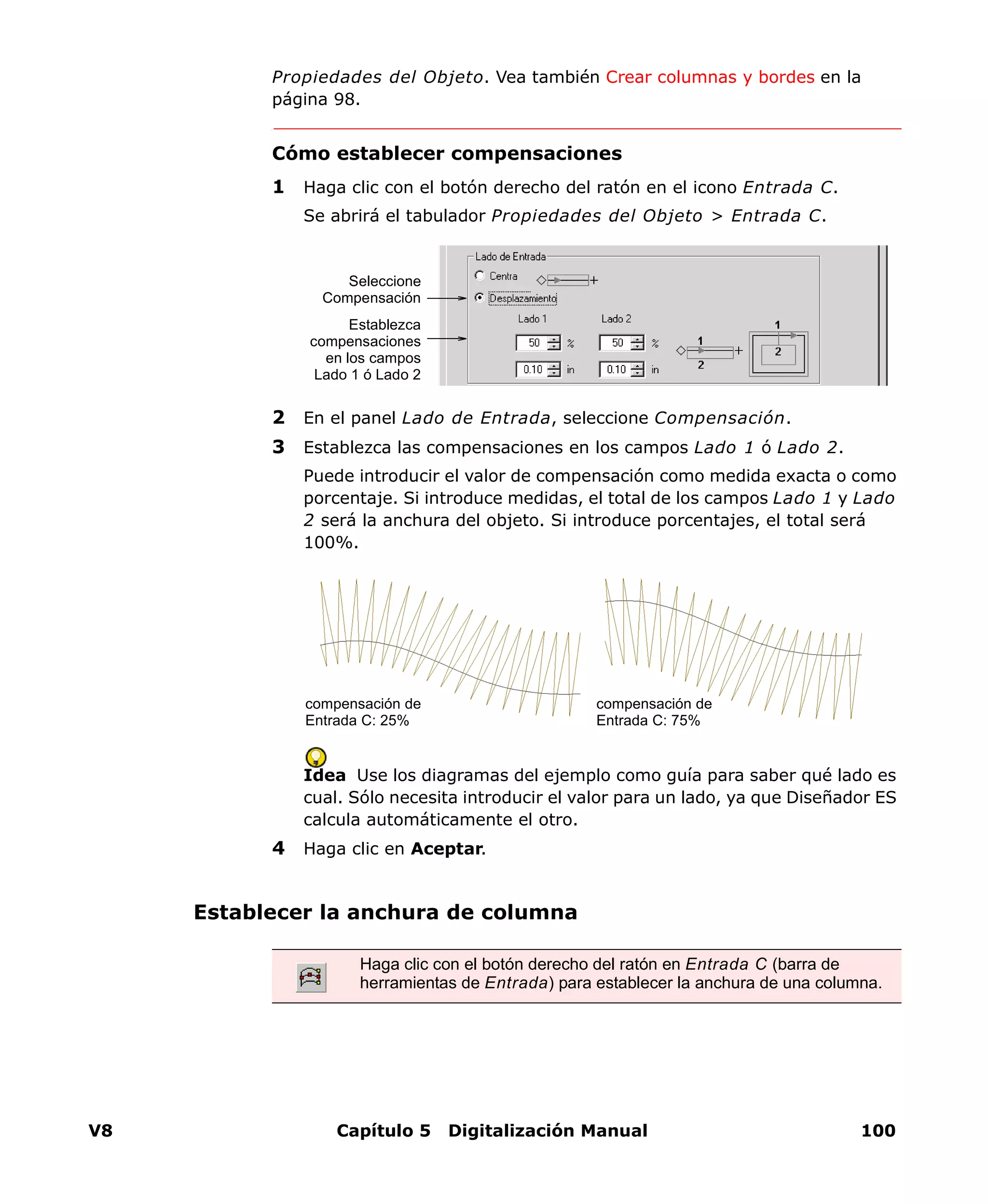 Propiedades del Objeto. Vea también Crear columnas y bordes en la página 98.

Cómo establecer compensaciones

1 Haga clic con el botón derecho del ratón en el icono Entrada C.

Se abrirá el tabulador Propiedades del Objeto > Entrada C.

Seleccione Compensación

Establezca compensaciones en los campos Lado 1 ó Lado 2

Lado de Entrada
Centra
Desplazamiento
Lado 1
Lado 2
50 %
50 %
0.10 in
0.10 in
1
2
1
2

2 En el panel Lado de Entrada, seleccione Compensación.

3 Establezca las compensaciones en los campos Lado 1 ó Lado 2.

Puede introducir el valor de compensación como medida exacta o como porcentaje. Si introduce medidas, el total de los campos Lado 1 y Lado 2 será la anchura del objeto. Si introduce porcentajes, el total será 100%.

compensación de Entrada C: 25%

compensación de Entrada C: 75%

Idea Use los diagramas del ejemplo como guía para saber qué lado es cual. Sólo necesita introducir el valor para un lado, ya que Diseñador ES calcula automáticamente el otro.

4 Haga clic en Aceptar.

Establecer la anchura de columna

Haga clic con el botón derecho del ratón en Entrada C (barra de herramientas de Entrada) para establecer la anchura de una columna.

V8 Capítulo 5 Digitalización Manual 100