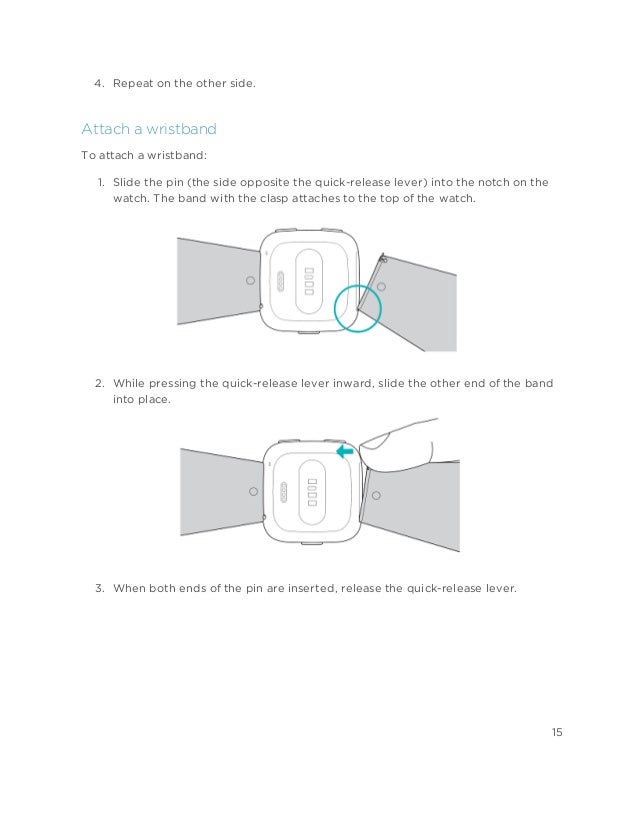 4. Repeat on the other side.

Attach a wristband

To attach a wristband:

1. Slide the pin (the side opposite the quick-release lever) into the notch on the watch. The band with the clasp attaches to the top of the watch.

2. While pressing the quick-release lever inward, slide the other end of the band into place.

3. When both ends of the pin are inserted, release the quick-release lever.

15