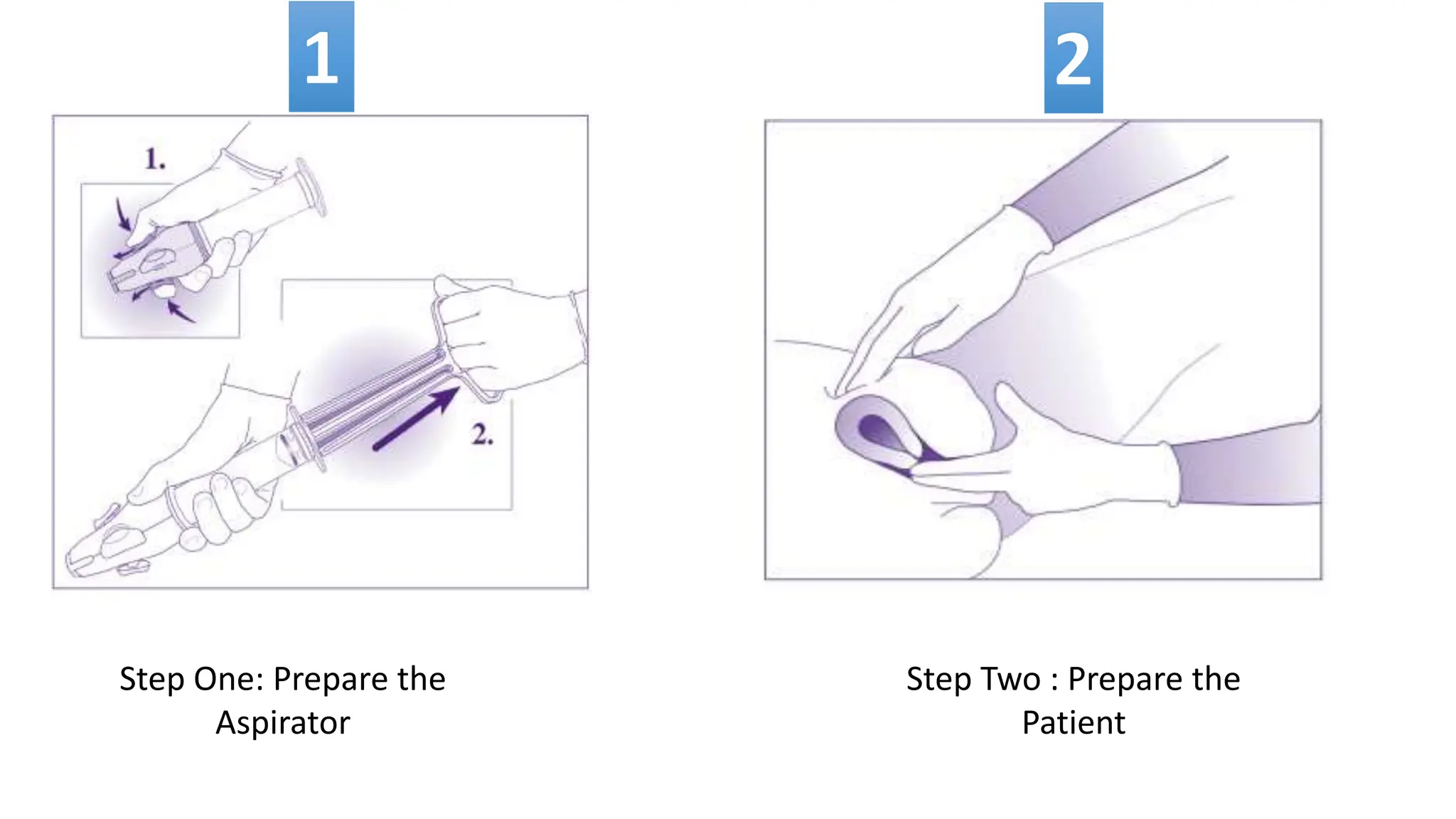 1

1.

2.

Step One: Prepare the Aspirator

2

Step Two : Prepare the Patient