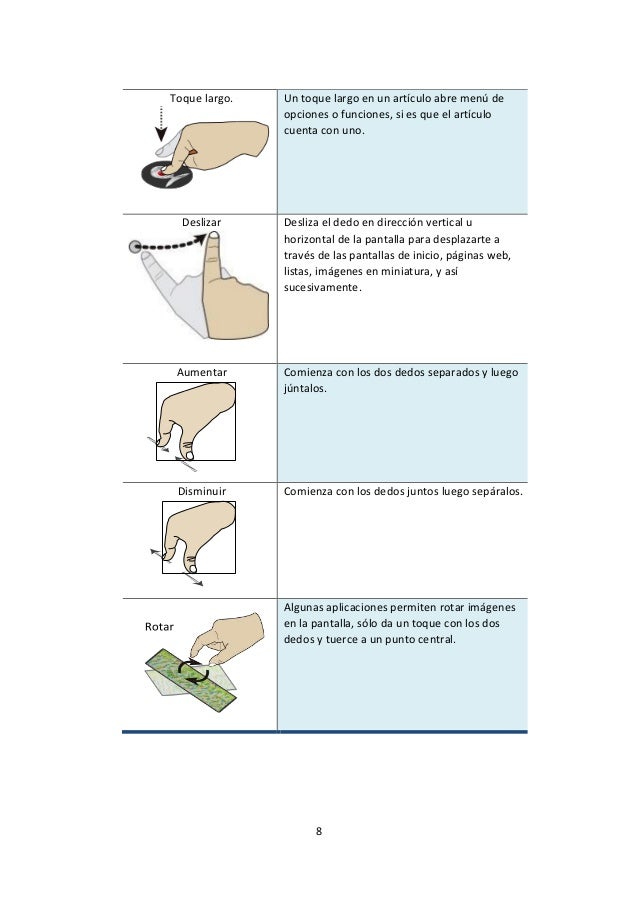 | | |
|---|---|
| Toque largo. | Un toque largo en un artículo abre menú de opciones o funciones, si es que el artículo cuenta con uno. |
| Deslizar | Desliza el dedo en dirección vertical u horizontal de la pantalla para desplazarte a través de las pantallas de inicio, páginas web, listas, imágenes en miniatura, y así sucesivamente. |
| Aumentar | Comienza con los dos dedos separados y luego júntalos. |
| Disminuir | Comienza con los dedos juntos luego sepáralos. |
| Rotar | Algunas aplicaciones permiten rotar imágenes en la pantalla, sólo da un toque con los dos dedos y tuerce a un punto central. |

8