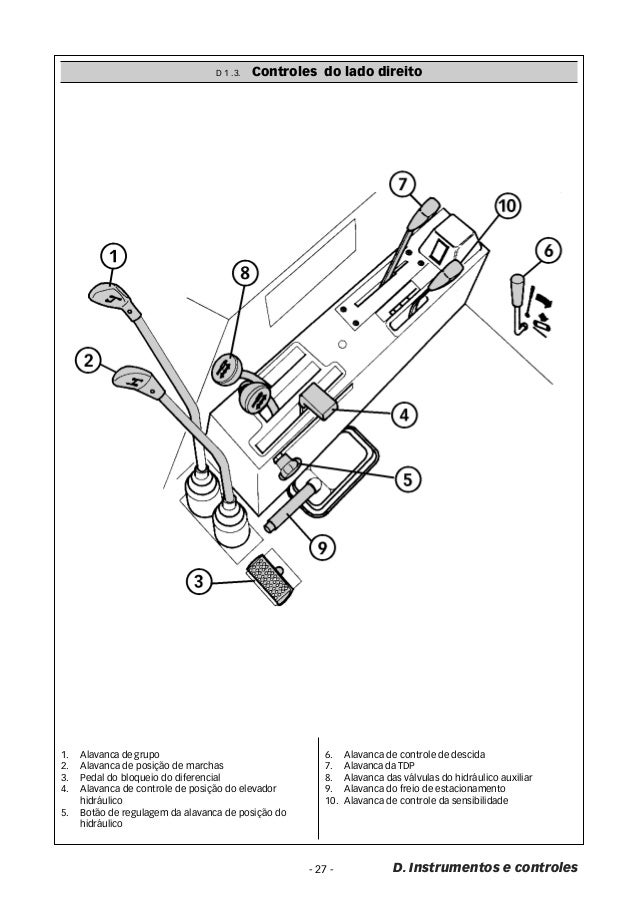 D 1.3. Controles do lado direito

7
10
1
8
6
2
4
5
9
3

1. Alavanca de grupo
2. Alavanca de posição de marchas
3. Pedal do bloqueio do diferencial
4. Alavanca de controle de posição do elevador hidráulico
5. Botão de regulagem da alavanca de posição do hidráulico

6. Alavanca de controle de descida
7. Alavanca da TDP
8. Alavanca das válvulas do hidráulico auxiliar
9. Alavanca do freio de estacionamento
10. Alavanca de controle da sensibilidade

- 27 -

D. Instrumentos e controles