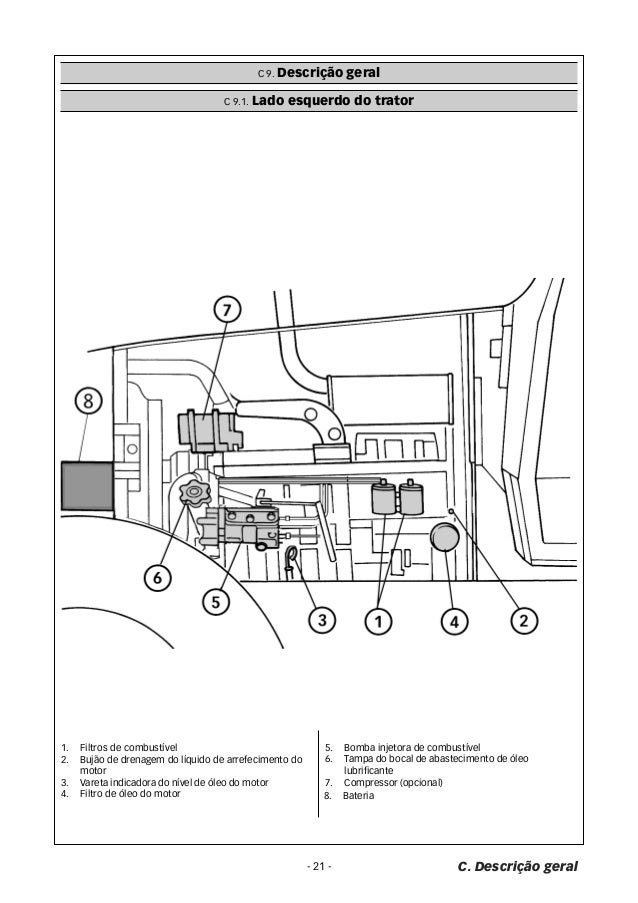 C 9. Descrição geral

C 9.1. Lado esquerdo do trator

7

8

6

5

3

1

4

2

1. Filtros de combustível
2. Bujão de drenagem do líquido de arrefecimento do motor
3. Vareta indicadora do nível de óleo do motor
4. Filtro de óleo do motor

5. Bomba injetora de combustível
6. Tampa do bocal de abastecimento de óleo lubrificante
7. Compressor (opcional)
8. Bateria

- 21 -

C. Descrição geral