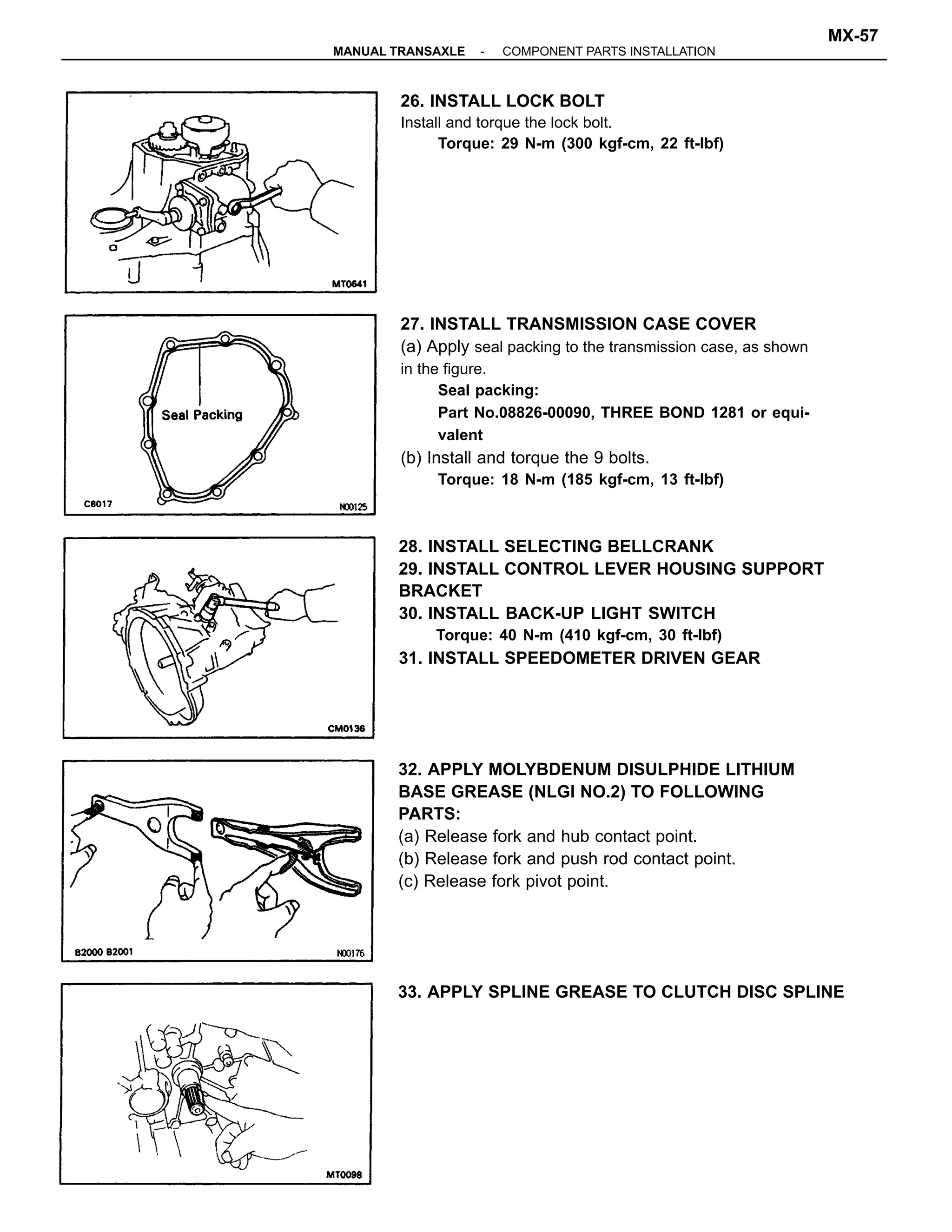 MX-57

MANUAL TRANSAXLE - COMPONENT PARTS INSTALLATION

MT0641

26. INSTALL LOCK BOLT

Install and torque the lock bolt.

Torque: 29 N-m (300 kgf-cm, 22 ft-lbf)

Seal Packing

C8017

N00125

27. INSTALL TRANSMISSION CASE COVER

(a) Apply seal packing to the transmission case, as shown in the figure.

Seal packing:

Part No.08826-00090, THREE BOND 1281 or equivalent

(b) Install and torque the 9 bolts.

Torque: 18 N-m (185 kgf-cm, 13 ft-lbf)

CM0136

28. INSTALL SELECTING BELLCRANK

29. INSTALL CONTROL LEVER HOUSING SUPPORT BRACKET

30. INSTALL BACK-UP LIGHT SWITCH

Torque: 40 N-m (410 kgf-cm, 30 ft-lbf)

31. INSTALL SPEEDOMETER DRIVEN GEAR

B2000 B2001

N00176

32. APPLY MOLYBDENUM DISULPHIDE LITHIUM BASE GREASE (NLGI NO.2) TO FOLLOWING PARTS:

(a) Release fork and hub contact point.

(b) Release fork and push rod contact point.

(c) Release fork pivot point.

MT0098

33. APPLY SPLINE GREASE TO CLUTCH DISC SPLINE