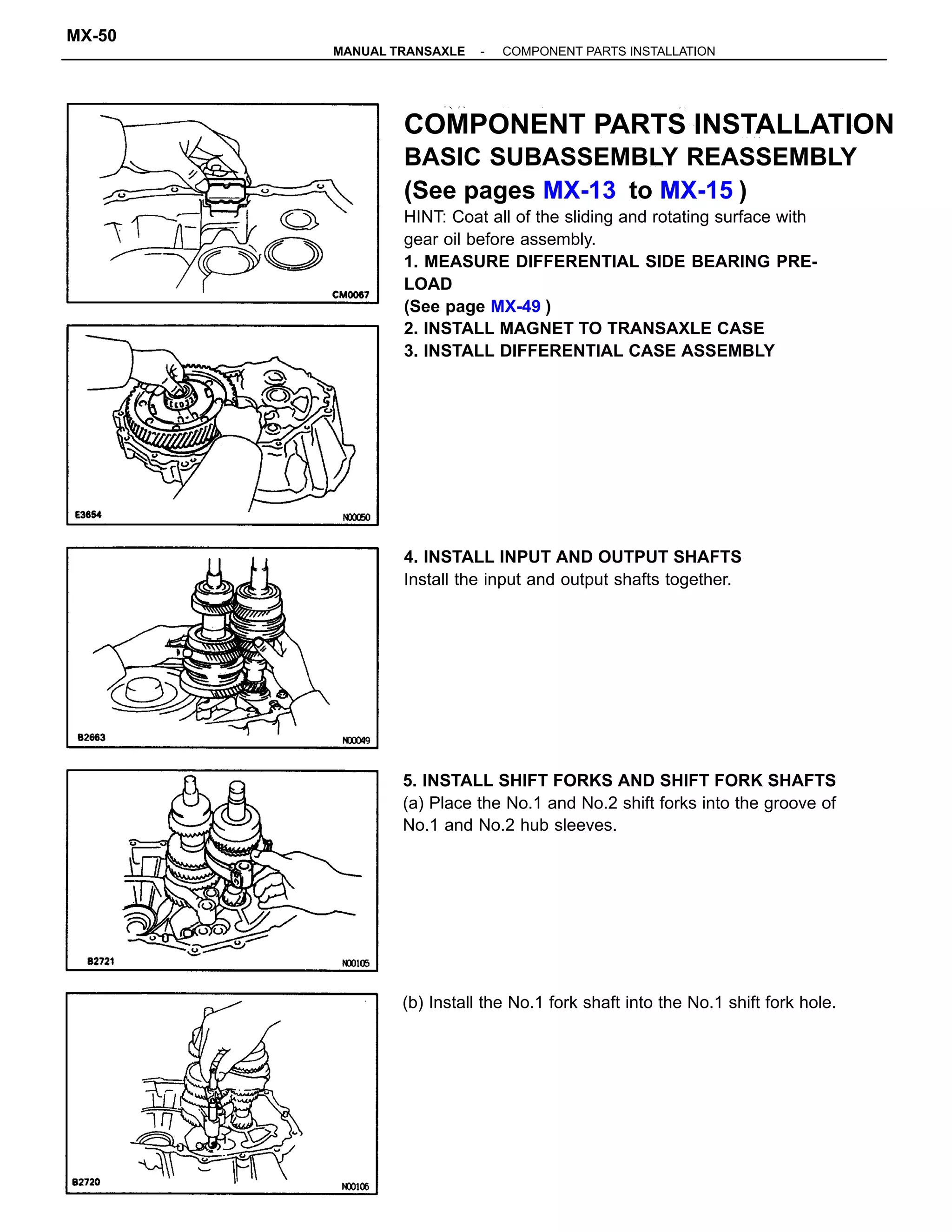 MX-50

MANUAL TRANSAXLE - COMPONENT PARTS INSTALLATION

CM0067

COMPONENT PARTS INSTALLATION
BASIC SUBASSEMBLY REASSEMBLY
(See pages MX-13 to MX-15 )

HINT: Coat all of the sliding and rotating surface with gear oil before assembly.

1. MEASURE DIFFERENTIAL SIDE BEARING PRELOAD
(See page MX-49 )

2. INSTALL MAGNET TO TRANSAXLE CASE

3. INSTALL DIFFERENTIAL CASE ASSEMBLY

E3654 N00050

4. INSTALL INPUT AND OUTPUT SHAFTS
Install the input and output shafts together.

B2663 N00049

5. INSTALL SHIFT FORKS AND SHIFT FORK SHAFTS
(a) Place the No.1 and No.2 shift forks into the groove of No.1 and No.2 hub sleeves.

B2721 N00105

(b) Install the No.1 fork shaft into the No.1 shift fork hole.

B2720 N00106