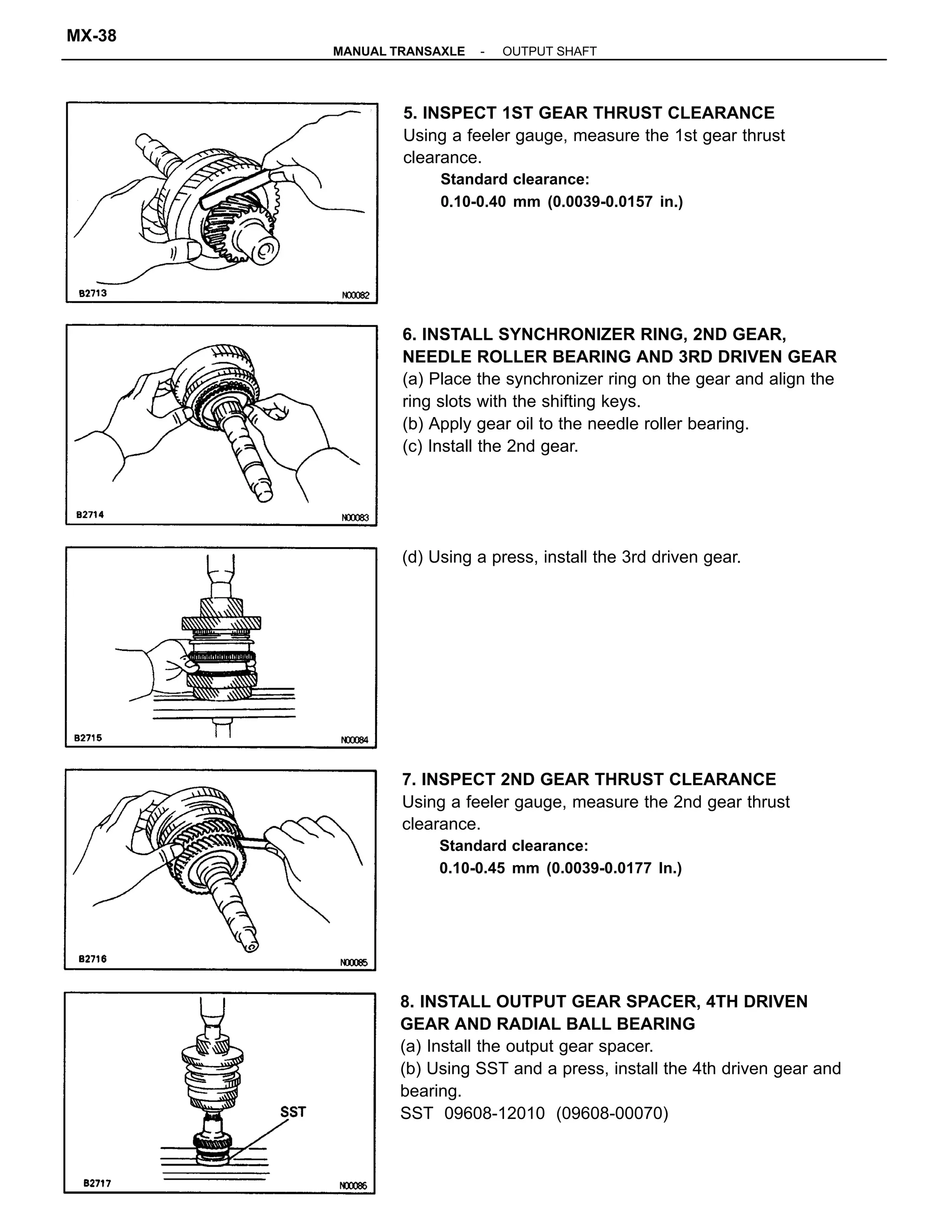 MX-38

MANUAL TRANSAXLE - OUTPUT SHAFT

B2713

N00082

5. INSPECT 1ST GEAR THRUST CLEARANCE
Using a feeler gauge, measure the 1st gear thrust clearance.
Standard clearance:
0.10-0.40 mm (0.0039-0.0157 in.)

B2714

N00083

6. INSTALL SYNCHRONIZER RING, 2ND GEAR, NEEDLE ROLLER BEARING AND 3RD DRIVEN GEAR
(a) Place the synchronizer ring on the gear and align the ring slots with the shifting keys.
(b) Apply gear oil to the needle roller bearing.
(c) Install the 2nd gear.

B2715

N00084

(d) Using a press, install the 3rd driven gear.

B2716

N00085

7. INSPECT 2ND GEAR THRUST CLEARANCE
Using a feeler gauge, measure the 2nd gear thrust clearance.
Standard clearance:
0.10-0.45 mm (0.0039-0.0177 In.)

SST

B2717

N00086

8. INSTALL OUTPUT GEAR SPACER, 4TH DRIVEN GEAR AND RADIAL BALL BEARING
(a) Install the output gear spacer.
(b) Using SST and a press, install the 4th driven gear and bearing.
SST 09608-12010 (09608-00070)