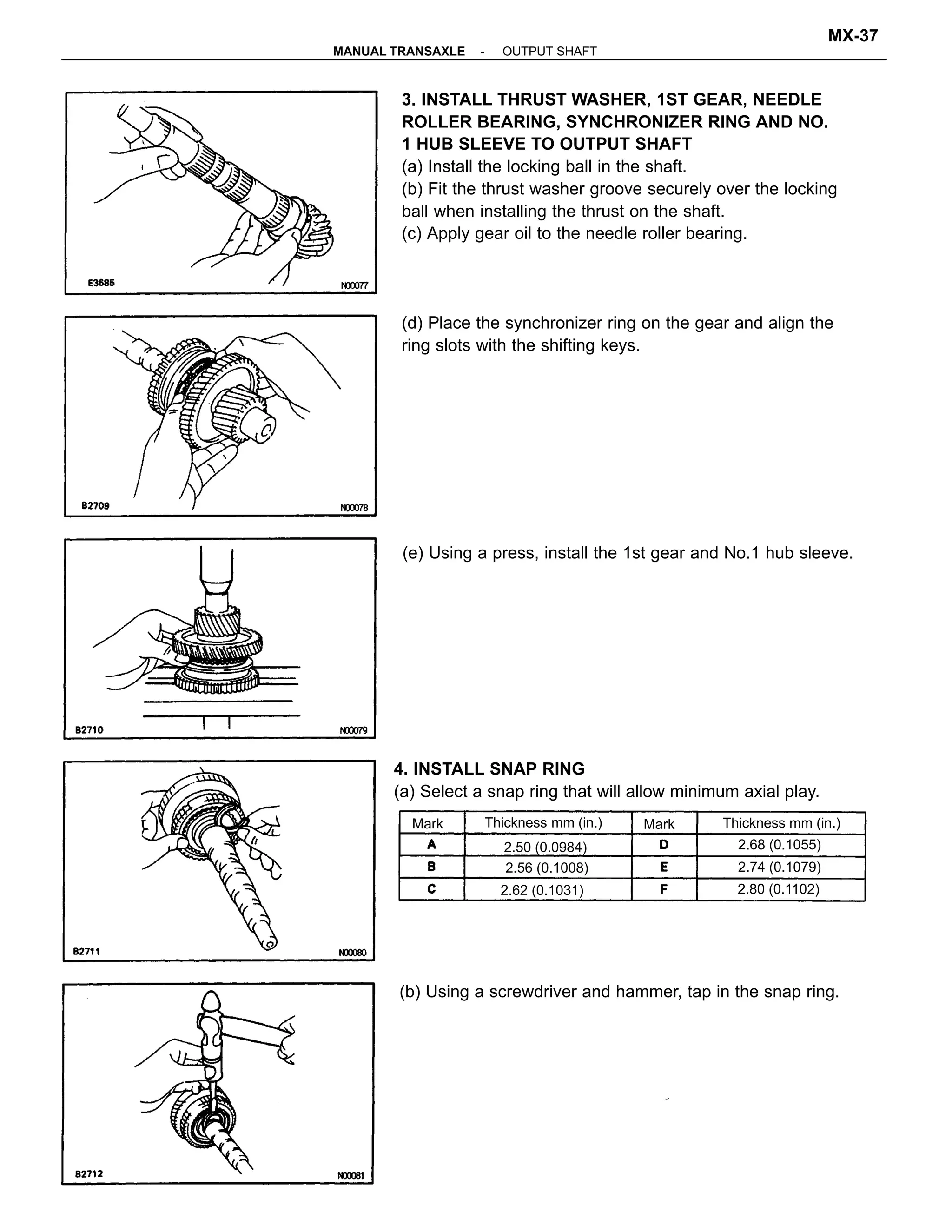 MX-37

MANUAL TRANSAXLE - OUTPUT SHAFT

E3685 N00077

3. INSTALL THRUST WASHER, 1ST GEAR, NEEDLE ROLLER BEARING, SYNCHRONIZER RING AND NO. 1 HUB SLEEVE TO OUTPUT SHAFT
(a) Install the locking ball in the shaft.
(b) Fit the thrust washer groove securely over the locking ball when installing the thrust on the shaft.
(c) Apply gear oil to the needle roller bearing.

B2709 N00078

(d) Place the synchronizer ring on the gear and align the ring slots with the shifting keys.

B2710 N00079

(e) Using a press, install the 1st gear and No.1 hub sleeve.

B2711 N00080

4. INSTALL SNAP RING
(a) Select a snap ring that will allow minimum axial play.

| Mark | Thickness mm (in.) | Mark | Thickness mm (in.) |
|---|---|---|---|
| A | 2.50 (0.0984) | D | 2.68 (0.1055) |
| B | 2.56 (0.1008) | E | 2.74 (0.1079) |
| C | 2.62 (0.1031) | F | 2.80 (0.1102) |

B2712 N00081

(b) Using a screwdriver and hammer, tap in the snap ring.