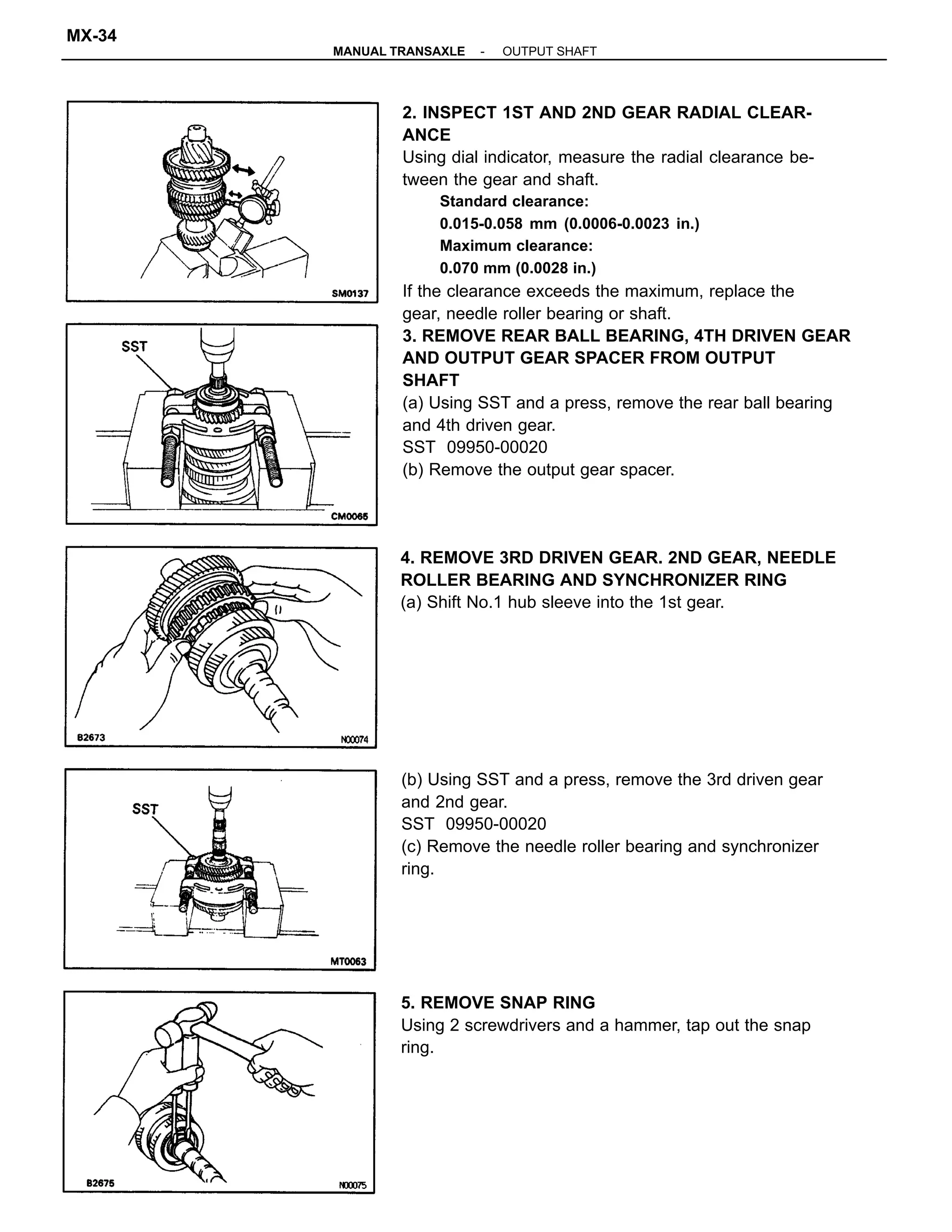 MX-34

MANUAL TRANSAXLE - OUTPUT SHAFT

SM0137

2. INSPECT 1ST AND 2ND GEAR RADIAL CLEARANCE
Using dial indicator, measure the radial clearance between the gear and shaft.
Standard clearance:
0.015-0.058 mm (0.0006-0.0023 in.)
Maximum clearance:
0.070 mm (0.0028 in.)
If the clearance exceeds the maximum, replace the gear, needle roller bearing or shaft.

SST

CM0065

3. REMOVE REAR BALL BEARING, 4TH DRIVEN GEAR AND OUTPUT GEAR SPACER FROM OUTPUT SHAFT
(a) Using SST and a press, remove the rear ball bearing and 4th driven gear.
SST 09950-00020
(b) Remove the output gear spacer.

B2673

N00074

4. REMOVE 3RD DRIVEN GEAR. 2ND GEAR, NEEDLE ROLLER BEARING AND SYNCHRONIZER RING
(a) Shift No.1 hub sleeve into the 1st gear.

SST

MT0063

(b) Using SST and a press, remove the 3rd driven gear and 2nd gear.
SST 09950-00020
(c) Remove the needle roller bearing and synchronizer ring.

B2675

N00075

5. REMOVE SNAP RING
Using 2 screwdrivers and a hammer, tap out the snap ring.