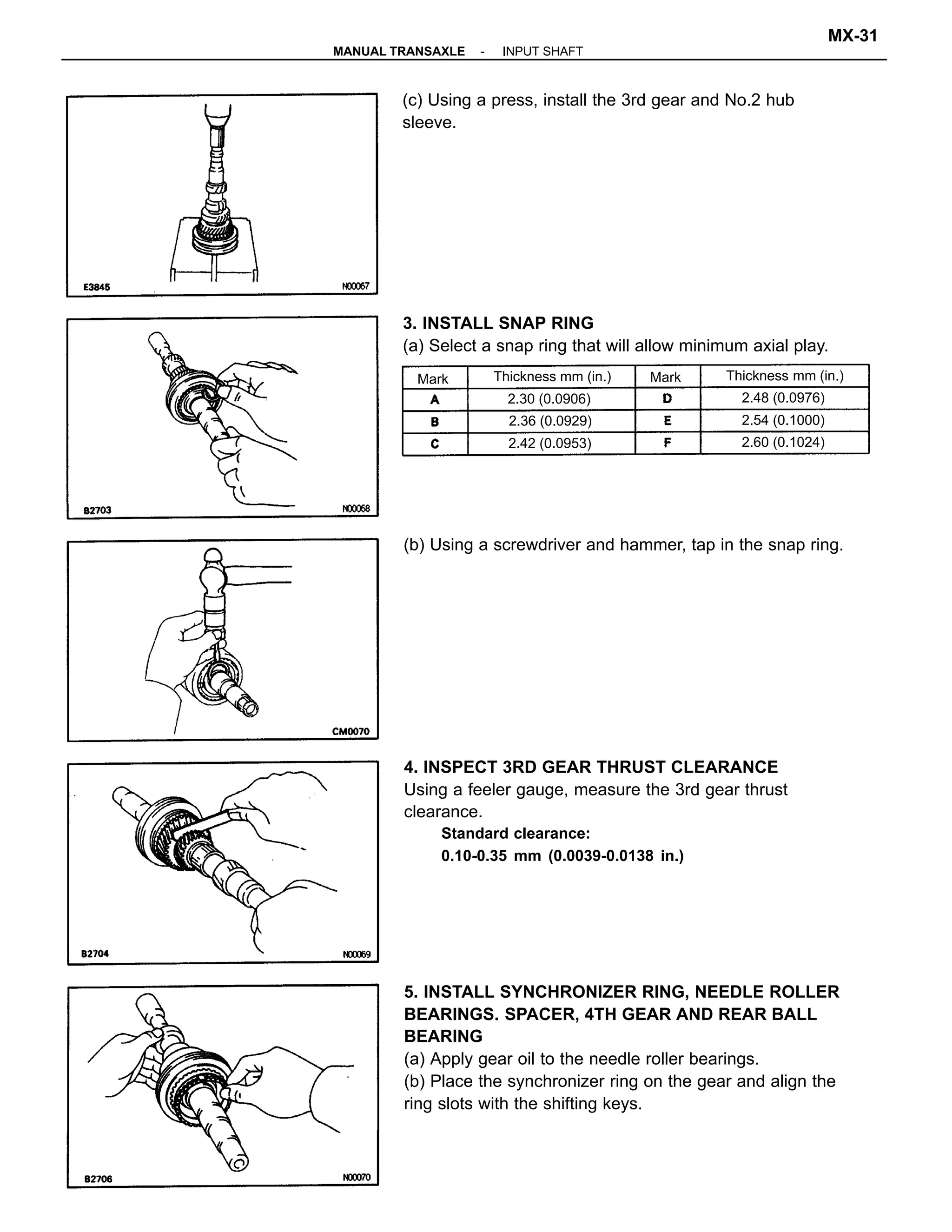 MX-31

MANUAL TRANSAXLE - INPUT SHAFT

E3845

N00067

(c) Using a press, install the 3rd gear and No.2 hub sleeve.

B2703

N00068

3. INSTALL SNAP RING

(a) Select a snap ring that will allow minimum axial play.

| Mark | Thickness mm (in.) | Mark | Thickness mm (in.) |
|---|---|---|---|
| A | 2.30 (0.0906) | D | 2.48 (0.0976) |
| B | 2.36 (0.0929) | E | 2.54 (0.1000) |
| C | 2.42 (0.0953) | F | 2.60 (0.1024) |

CM0070

(b) Using a screwdriver and hammer, tap in the snap ring.

B2704

N00069

4. INSPECT 3RD GEAR THRUST CLEARANCE

Using a feeler gauge, measure the 3rd gear thrust clearance.

Standard clearance:

0.10-0.35 mm (0.0039-0.0138 in.)

B2706

N00070

5. INSTALL SYNCHRONIZER RING, NEEDLE ROLLER BEARINGS. SPACER, 4TH GEAR AND REAR BALL BEARING

(a) Apply gear oil to the needle roller bearings.

(b) Place the synchronizer ring on the gear and align the ring slots with the shifting keys.