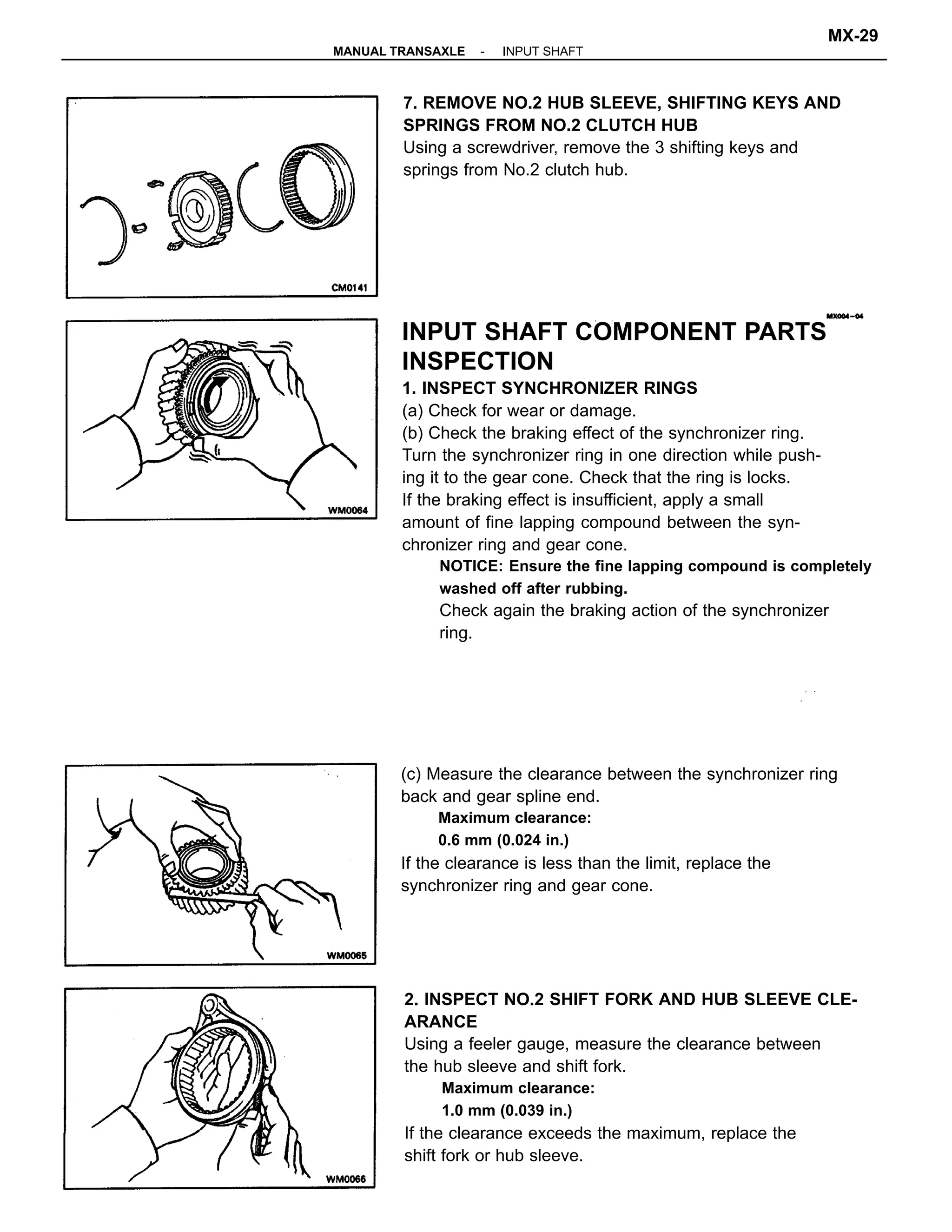 MX-29

MANUAL TRANSAXLE - INPUT SHAFT

CM0141

7. REMOVE NO.2 HUB SLEEVE, SHIFTING KEYS AND SPRINGS FROM NO.2 CLUTCH HUB

Using a screwdriver, remove the 3 shifting keys and springs from No.2 clutch hub.

WM0064

MX004-04

INPUT SHAFT COMPONENT PARTS INSPECTION

1. INSPECT SYNCHRONIZER RINGS

(a) Check for wear or damage.

(b) Check the braking effect of the synchronizer ring. Turn the synchronizer ring in one direction while pushing it to the gear cone. Check that the ring is locks. If the braking effect is insufficient, apply a small amount of fine lapping compound between the synchronizer ring and gear cone.

NOTICE: Ensure the fine lapping compound is completely washed off after rubbing.

Check again the braking action of the synchronizer ring.

WM0065

(c) Measure the clearance between the synchronizer ring back and gear spline end.

Maximum clearance:

0.6 mm (0.024 in.)

If the clearance is less than the limit, replace the synchronizer ring and gear cone.

WM0066

2. INSPECT NO.2 SHIFT FORK AND HUB SLEEVE CLEARANCE

Using a feeler gauge, measure the clearance between the hub sleeve and shift fork.

Maximum clearance:

1.0 mm (0.039 in.)

If the clearance exceeds the maximum, replace the shift fork or hub sleeve.