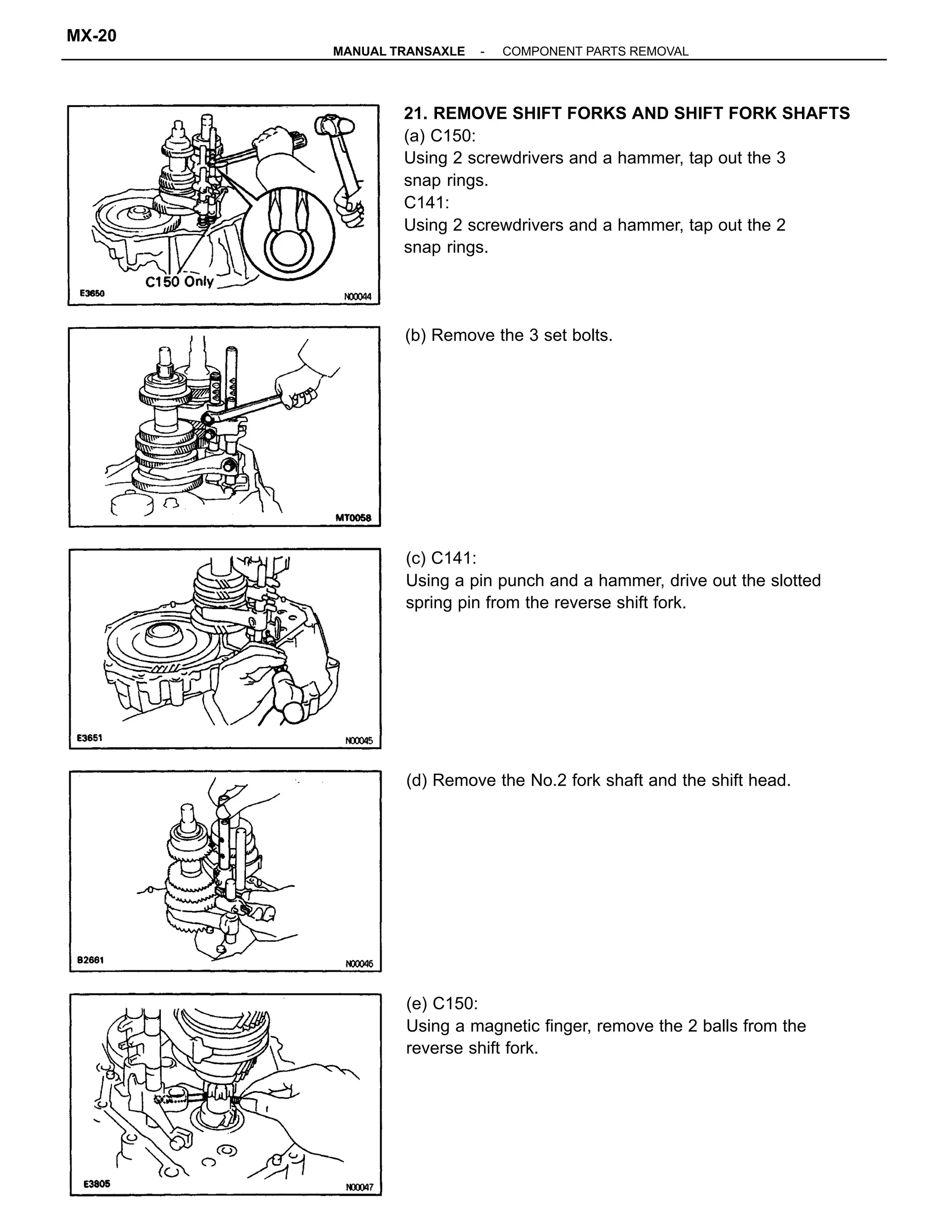 MX-20

MANUAL TRANSAXLE - COMPONENT PARTS REMOVAL

C150 Only

E3650 N00044

21. REMOVE SHIFT FORKS AND SHIFT FORK SHAFTS

(a) C150:
Using 2 screwdrivers and a hammer, tap out the 3 snap rings.
C141:
Using 2 screwdrivers and a hammer, tap out the 2 snap rings.

MT0058

(b) Remove the 3 set bolts.

E3651 N00045

(c) C141:
Using a pin punch and a hammer, drive out the slotted spring pin from the reverse shift fork.

B2661 N00046

(d) Remove the No.2 fork shaft and the shift head.

E3805 N00047

(e) C150:
Using a magnetic finger, remove the 2 balls from the reverse shift fork.