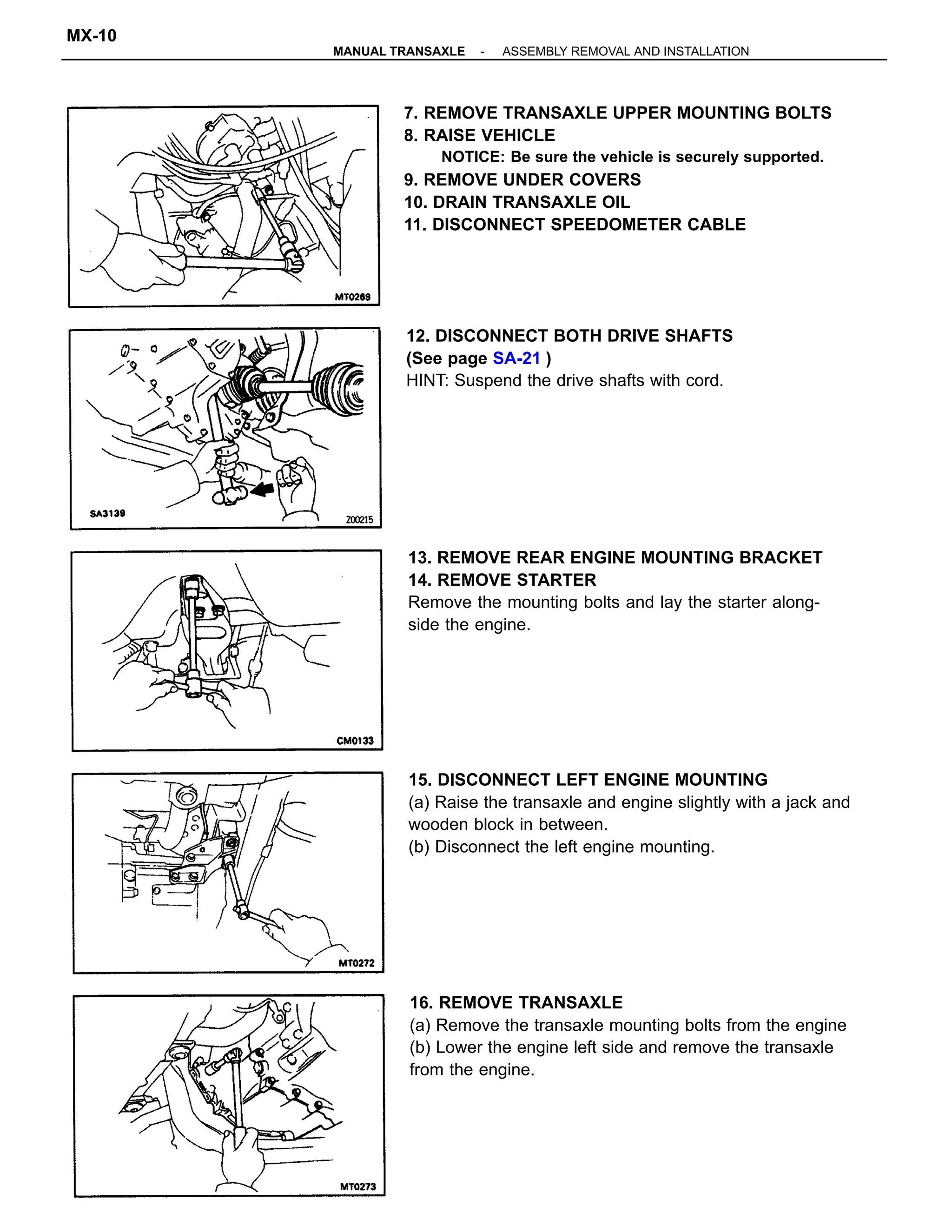 MX-10

MANUAL TRANSAXLE - ASSEMBLY REMOVAL AND INSTALLATION

MT0269

7. REMOVE TRANSAXLE UPPER MOUNTING BOLTS
8. RAISE VEHICLE
NOTICE: Be sure the vehicle is securely supported.
9. REMOVE UNDER COVERS
10. DRAIN TRANSAXLE OIL
11. DISCONNECT SPEEDOMETER CABLE

SA3139 Z00215

12. DISCONNECT BOTH DRIVE SHAFTS
(See page SA-21 )
HINT: Suspend the drive shafts with cord.

CM0133

13. REMOVE REAR ENGINE MOUNTING BRACKET
14. REMOVE STARTER
Remove the mounting bolts and lay the starter alongside the engine.

MT0272

15. DISCONNECT LEFT ENGINE MOUNTING
(a) Raise the transaxle and engine slightly with a jack and wooden block in between.
(b) Disconnect the left engine mounting.

MT0273

16. REMOVE TRANSAXLE
(a) Remove the transaxle mounting bolts from the engine
(b) Lower the engine left side and remove the transaxle from the engine.