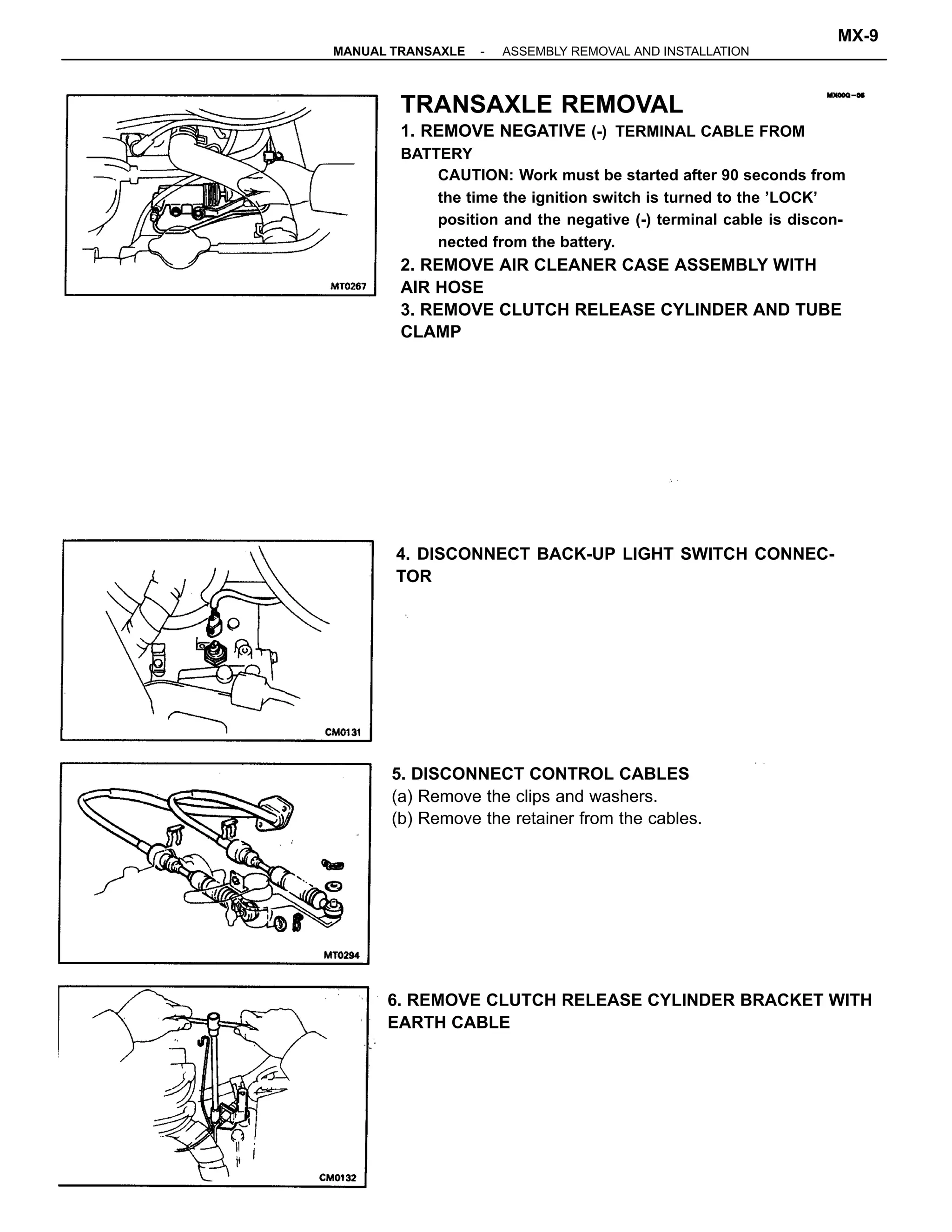 MX-9

MANUAL TRANSAXLE - ASSEMBLY REMOVAL AND INSTALLATION

MT0267

TRANSAXLE REMOVAL

MX00Q-06

1. REMOVE NEGATIVE (-) TERMINAL CABLE FROM BATTERY

CAUTION: Work must be started after 90 seconds from the time the ignition switch is turned to the 'LOCK' position and the negative (-) terminal cable is disconnected from the battery.

2. REMOVE AIR CLEANER CASE ASSEMBLY WITH AIR HOSE

3. REMOVE CLUTCH RELEASE CYLINDER AND TUBE CLAMP

CM0131

4. DISCONNECT BACK-UP LIGHT SWITCH CONNECTOR

MT0294

5. DISCONNECT CONTROL CABLES

(a) Remove the clips and washers.

(b) Remove the retainer from the cables.

CM0132

6. REMOVE CLUTCH RELEASE CYLINDER BRACKET WITH EARTH CABLE