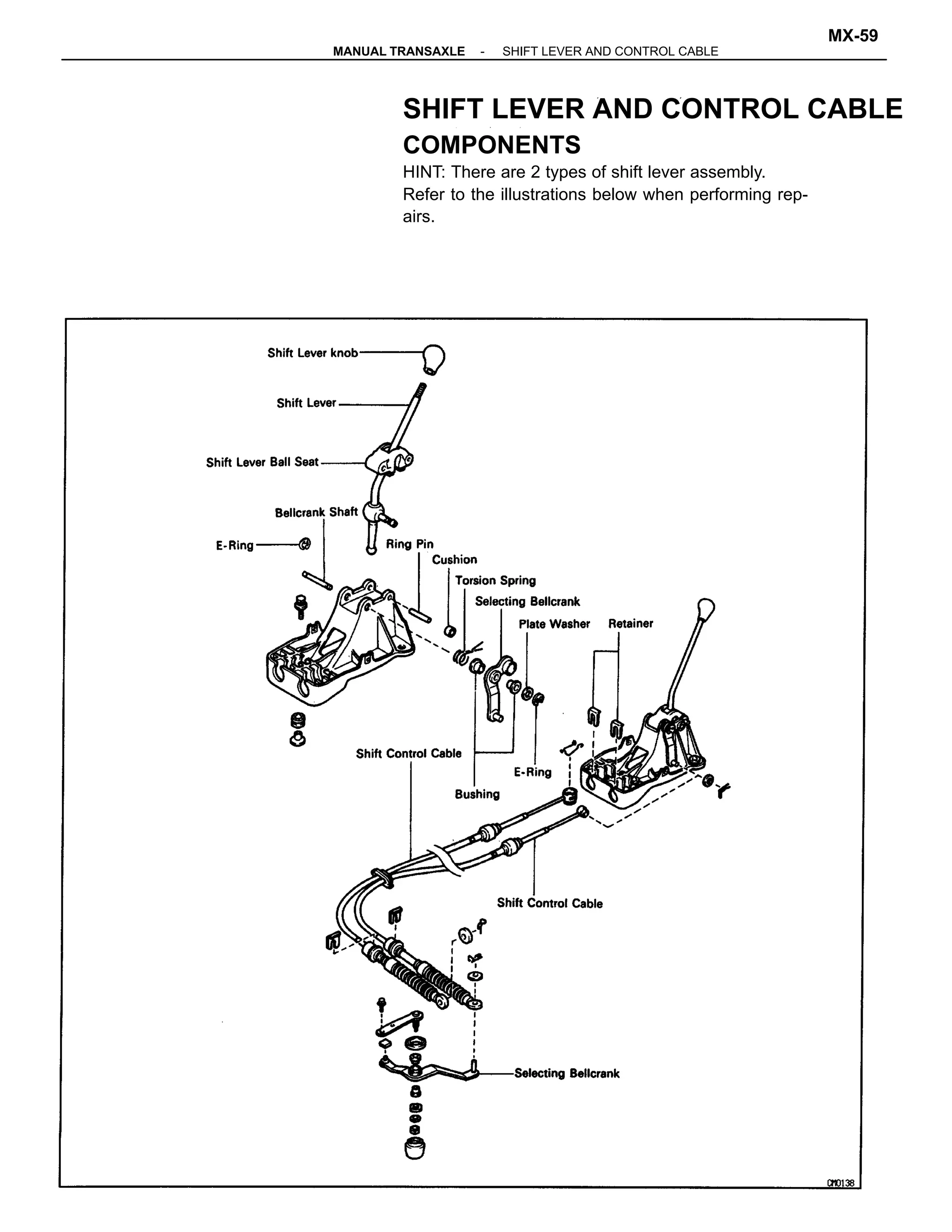 MX-59
MANUAL TRANSAXLE - SHIFT LEVER AND CONTROL CABLE

SHIFT LEVER AND CONTROL CABLE
COMPONENTS

HINT: There are 2 types of shift lever assembly. Refer to the illustrations below when performing repairs.

Shift Lever knob
Shift Lever
Shift Lever Ball Seat
Bellcrank Shaft
E-Ring
Ring Pin
Cushion
Torsion Spring
Selecting Bellcrank
Plate Washer
Retainer
Shift Control Cable
E-Ring
Bushing
Shift Control Cable
Selecting Bellcrank
CM0138