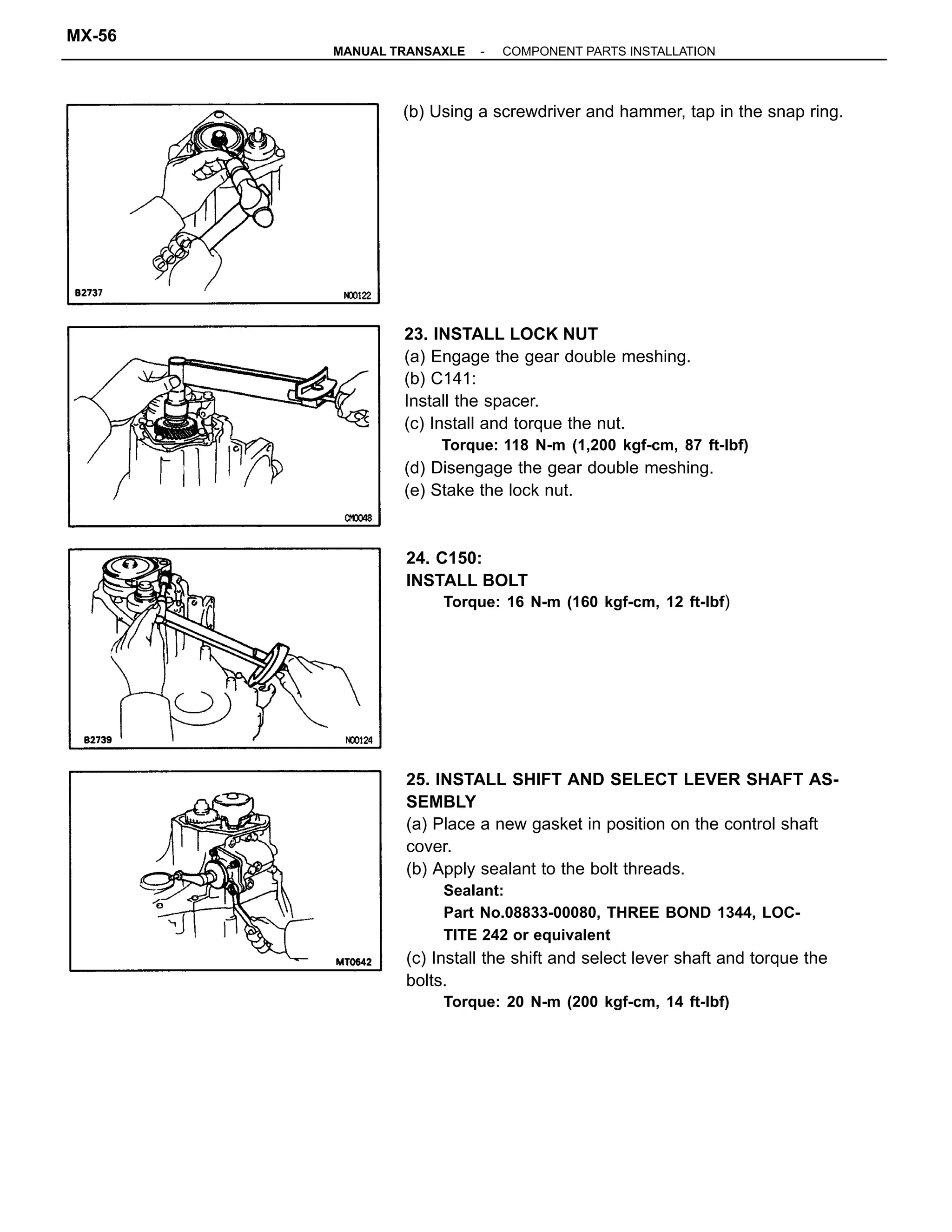 MX-56
MANUAL TRANSAXLE - COMPONENT PARTS INSTALLATION

B2737 N00122

(b) Using a screwdriver and hammer, tap in the snap ring.

CM0048

23. INSTALL LOCK NUT
(a) Engage the gear double meshing.
(b) C141:
Install the spacer.
(c) Install and torque the nut.
Torque: 118 N-m (1,200 kgf-cm, 87 ft-lbf)
(d) Disengage the gear double meshing.
(e) Stake the lock nut.

B2739 N00124

24. C150:
INSTALL BOLT
Torque: 16 N-m (160 kgf-cm, 12 ft-lbf)

MT0642

25. INSTALL SHIFT AND SELECT LEVER SHAFT ASSEMBLY
(a) Place a new gasket in position on the control shaft cover.
(b) Apply sealant to the bolt threads.
Sealant:
Part No.08833-00080, THREE BOND 1344, LOCTITE 242 or equivalent
(c) Install the shift and select lever shaft and torque the bolts.
Torque: 20 N-m (200 kgf-cm, 14 ft-lbf)